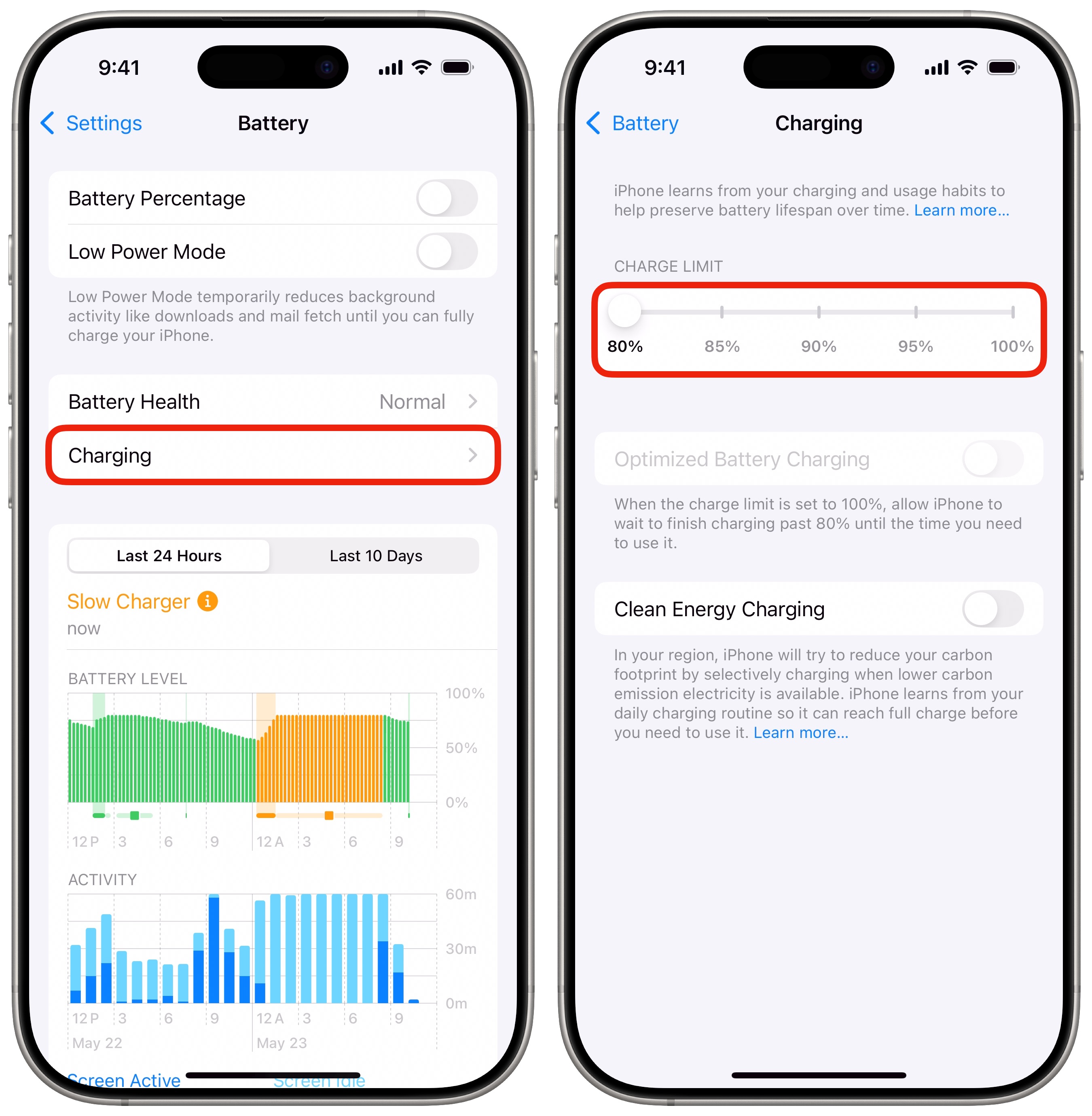 9:41

Settings Battery

Battery Percentage

Low Power Mode

Low Power Mode temporarily reduces background activity like downloads and mail fetch until you can fully charge your iPhone.

Battery Health Normal

Charging

Last 24 Hours Last 10 Days

Slow Charger
now

BATTERY LEVEL

100%
50%
0%

12 P 3 6 9 12 A 3 6 9

ACTIVITY

60m
30m
0m

12 P 3 6 9 12 A 3 6 9
May 22 May 23

Screen Active Screen Idle

9:41

Battery Charging

iPhone learns from your charging and usage habits to help preserve battery lifespan over time. Learn more...

CHARGE LIMIT

80% 85% 90% 95% 100%

Optimized Battery Charging

When the charge limit is set to 100%, allow iPhone to wait to finish charging past 80% until the time you need to use it.

Clean Energy Charging

In your region, iPhone will try to reduce your carbon footprint by selectively charging when lower carbon emission electricity is available. iPhone learns from your daily charging routine so it can reach full charge before you need to use it. Learn more...