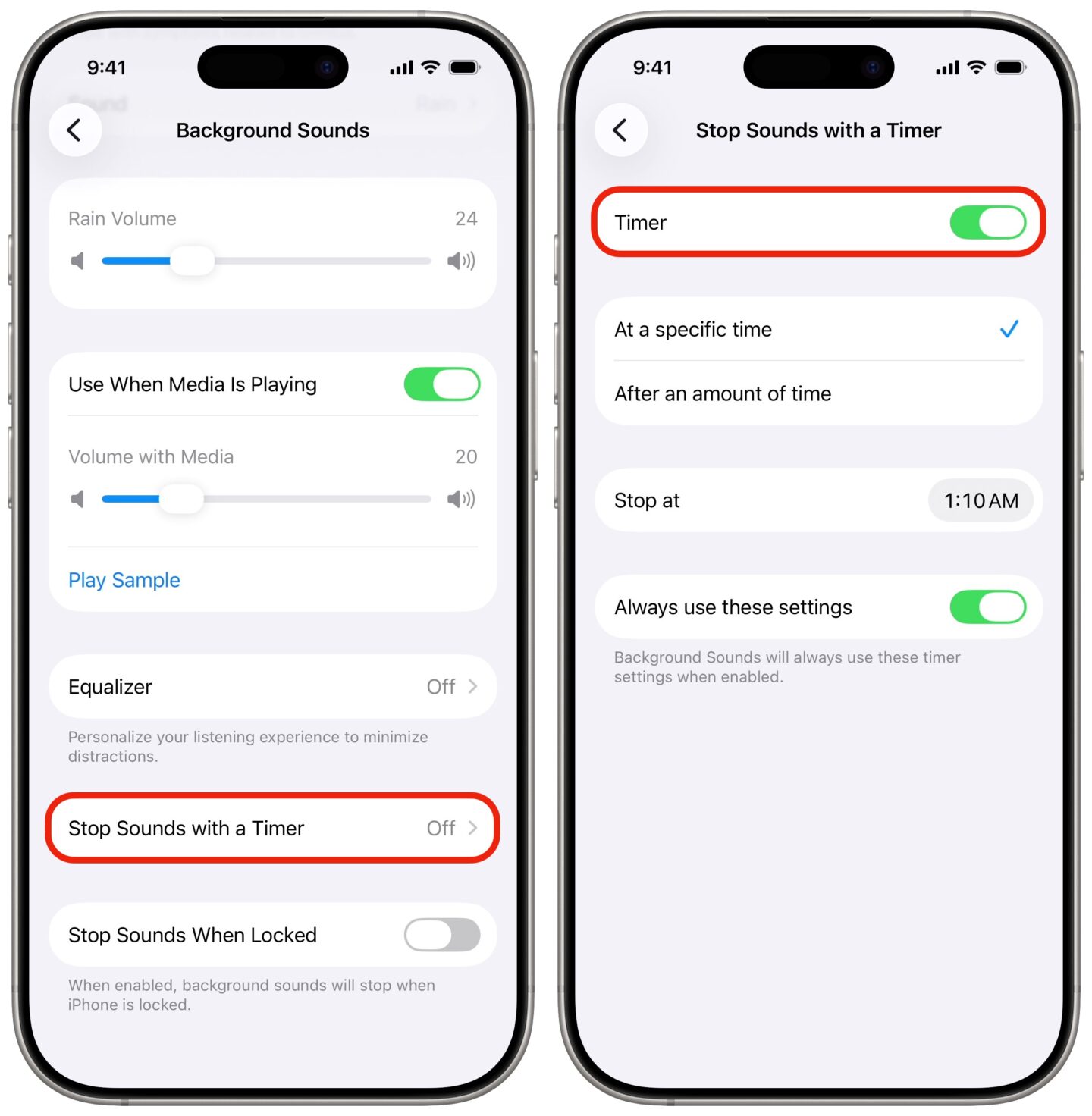 9:41

Background Sounds

Rain Volume 24

Use When Media Is Playing

Volume with Media 20

Play Sample

Equalizer Off

Personalize your listening experience to minimize distractions.

Stop Sounds with a Timer Off

Stop Sounds When Locked

When enabled, background sounds will stop when iPhone is locked.

9:41

Stop Sounds with a Timer

Timer

At a specific time

After an amount of time

Stop at 1:10 AM

Always use these settings

Background Sounds will always use these timer settings when enabled.