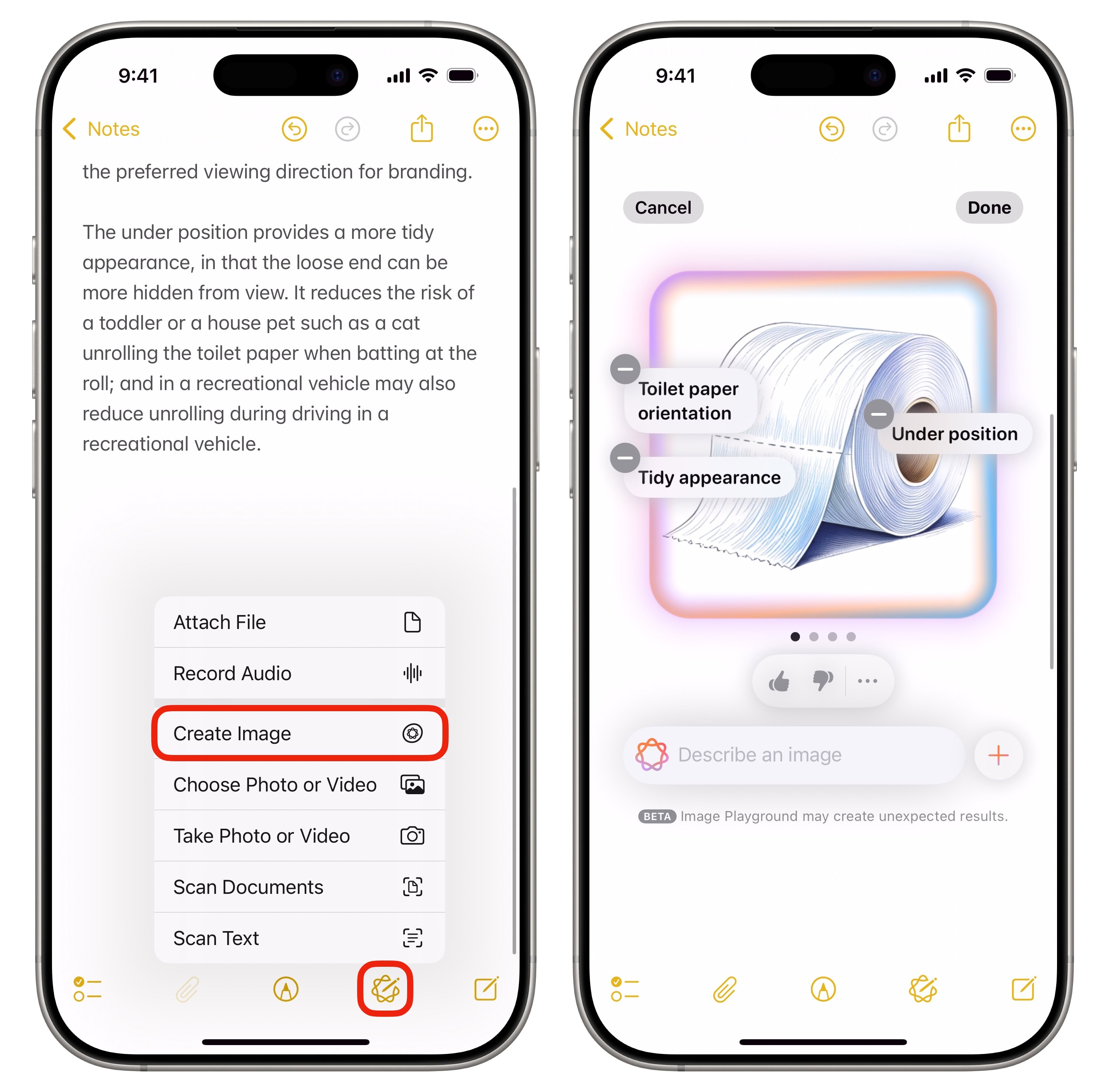 9:41

Notes

the preferred viewing direction for branding.

The under position provides a more tidy appearance, in that the loose end can be more hidden from view. It reduces the risk of a toddler or a house pet such as a cat unrolling the toilet paper when batting at the roll; and in a recreational vehicle may also reduce unrolling during driving in a recreational vehicle.

Attach File

Record Audio

Create Image

Choose Photo or Video

Take Photo or Video

Scan Documents

Scan Text

9:41

Notes

Cancel

Done

Toilet paper orientation

Under position

Tidy appearance

Describe an image

BETA Image Playground may create unexpected results.