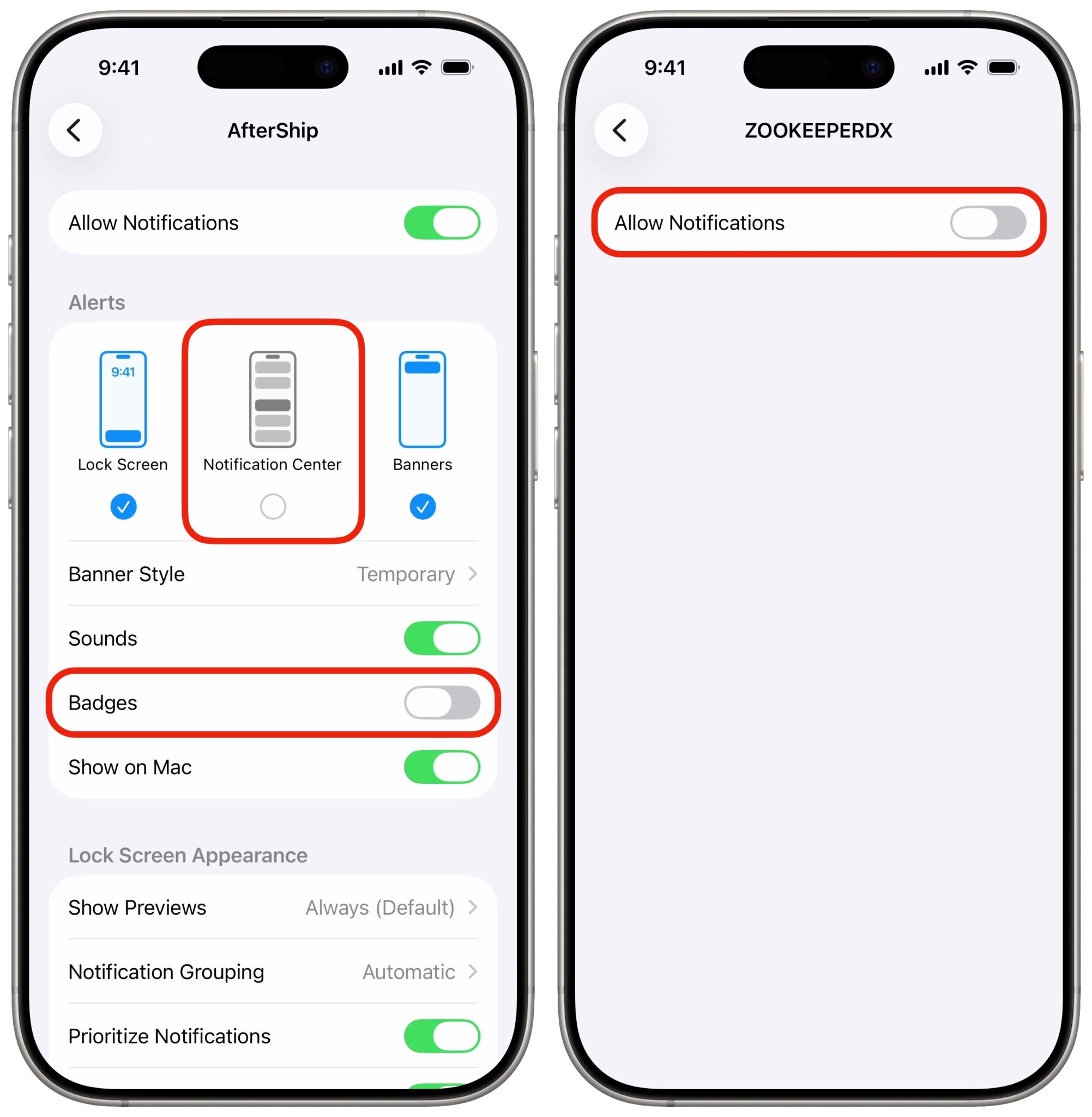 9:41

AfterShip

Allow Notifications

Alerts

9:41

Lock Screen

Notification Center

Banners

Banner Style Temporary

Sounds

Badges

Show on Mac

Lock Screen Appearance

Show Previews Always (Default)

Notification Grouping Automatic

Prioritize Notifications

9:41

ZOOKEEPERDX

Allow Notifications