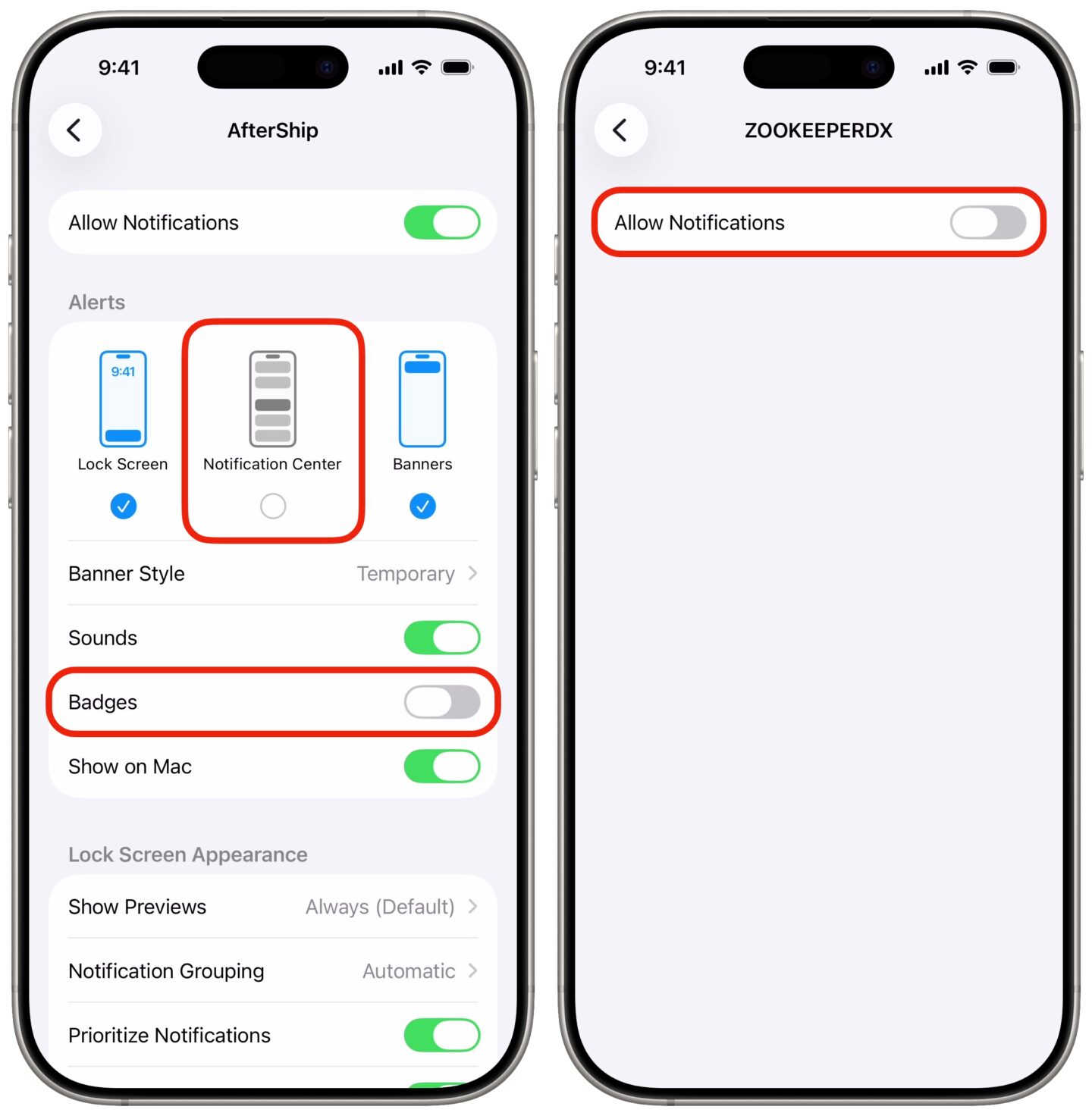 9:41

AfterShip

Allow Notifications

Alerts

9:41

Lock Screen

Notification Center

Banners

Banner Style Temporary

Sounds

Badges

Show on Mac

Lock Screen Appearance

Show Previews Always (Default)

Notification Grouping Automatic

Prioritize Notifications

9:41

ZOOKEEPERDX

Allow Notifications