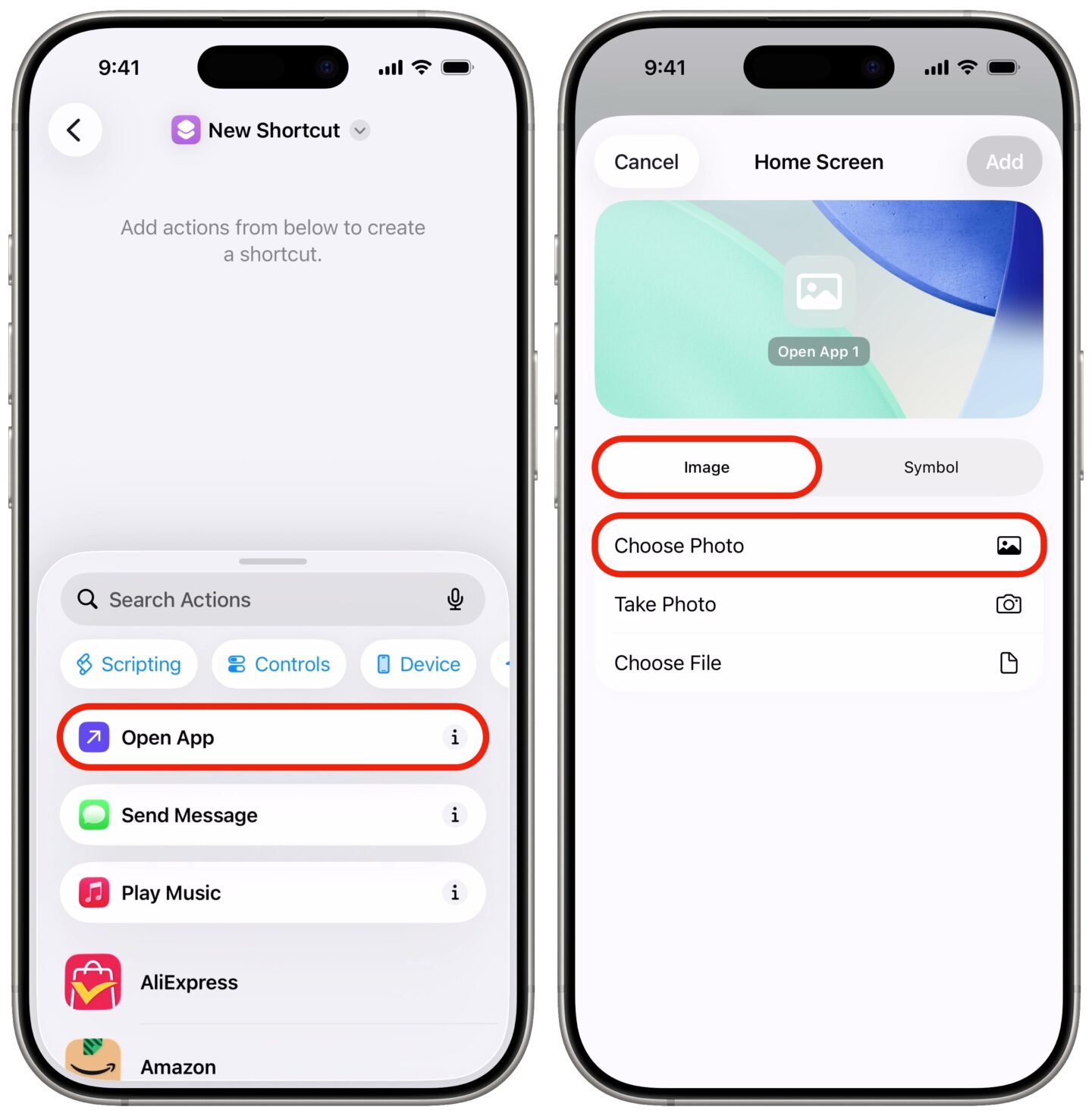 9:41

New Shortcut

Add actions from below to create a shortcut.

Search Actions

Scripting

Controls

Device

Open App

Send Message

Play Music

AliExpress

Amazon

9:41

Cancel

Home Screen

Add

Open App 1

Image

Symbol

Choose Photo

Take Photo

Choose File