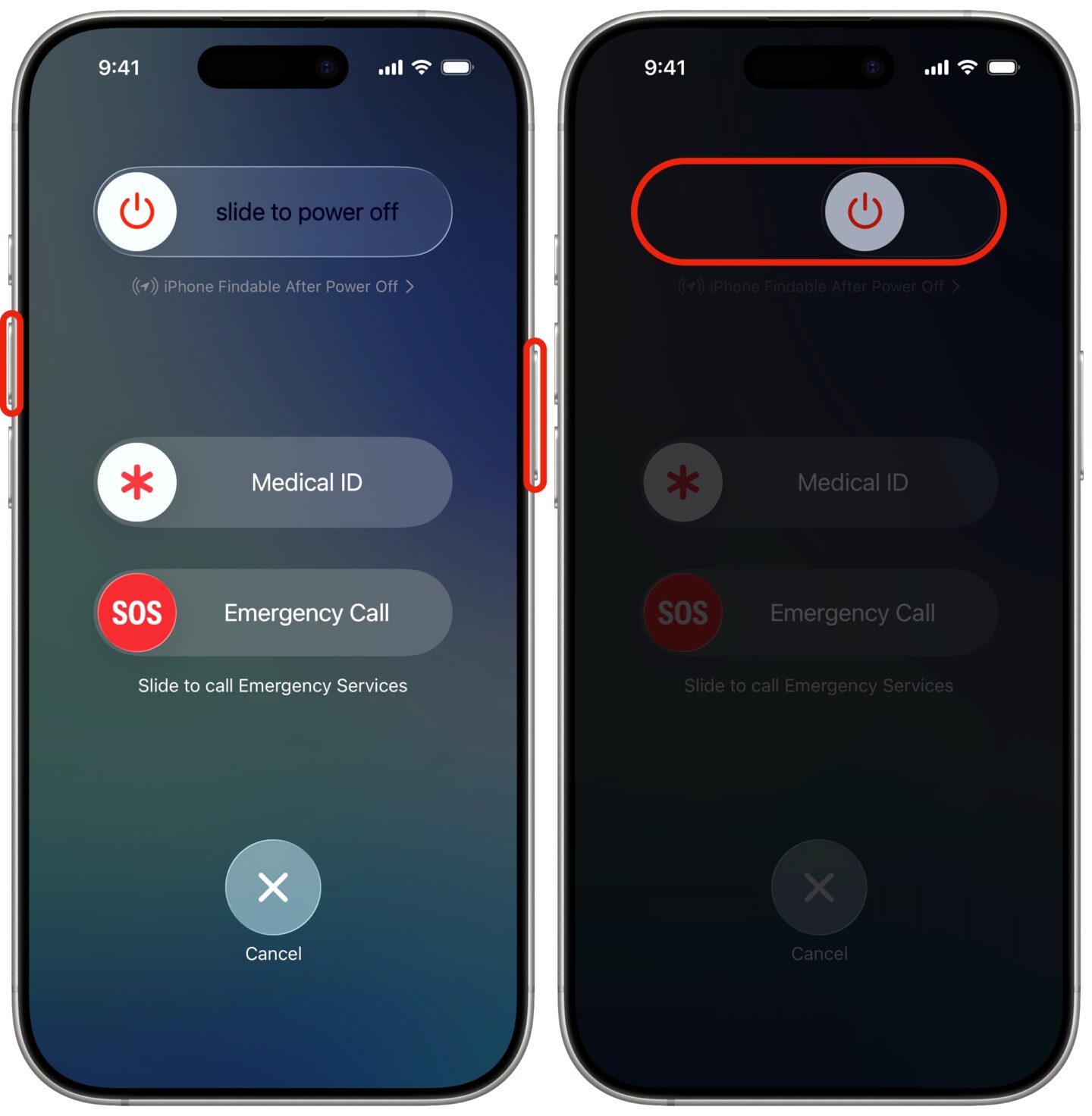 9:41

slide to power off

iPhone Findable After Power Off >

Medical ID

SOS Emergency Call

Slide to call Emergency Services

Cancel

9:41

iPhone Findable After Power Off >

Medical ID

SOS Emergency Call

Slide to call Emergency Services

Cancel