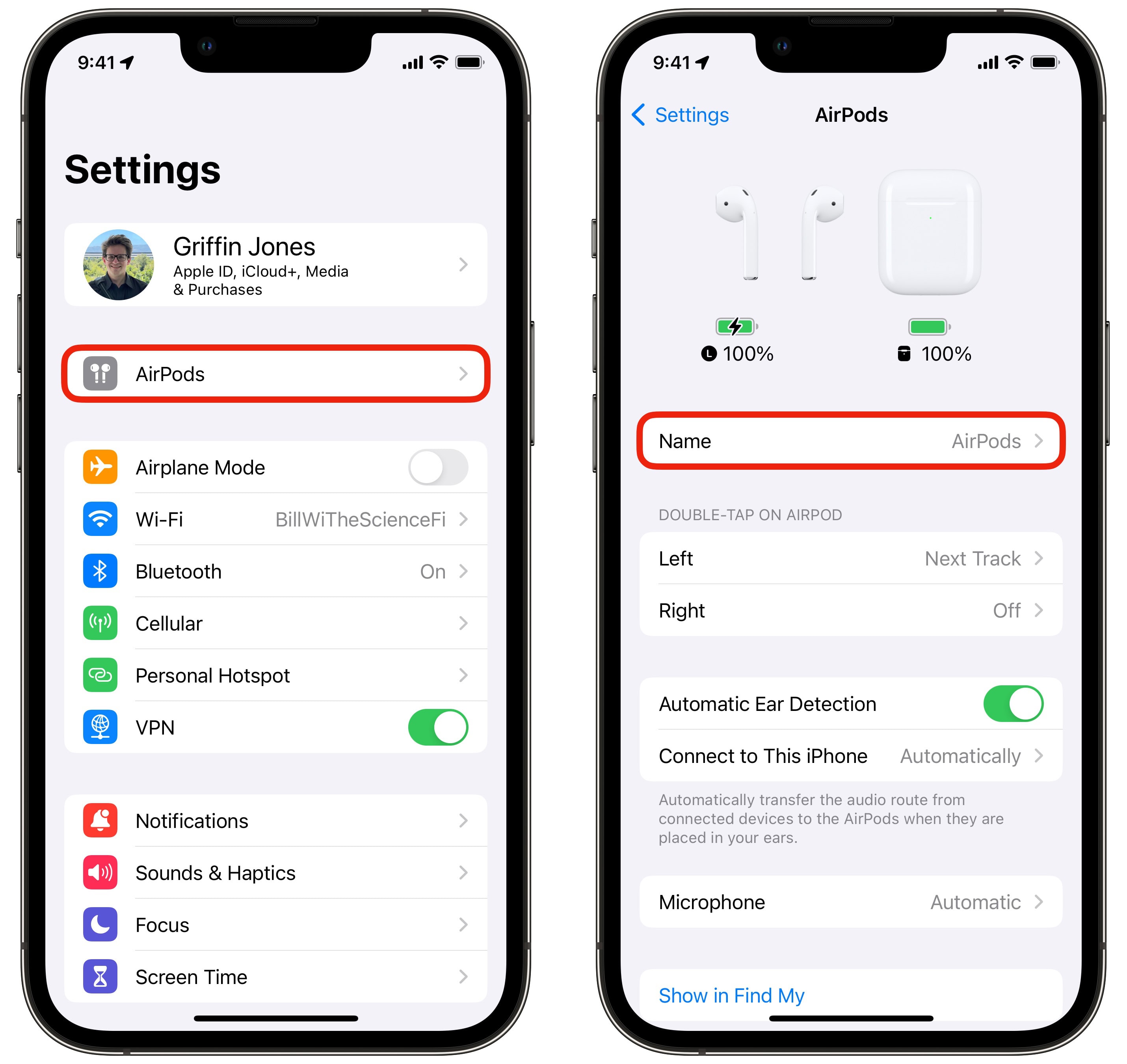 9:41

Settings

Griffin Jones
Apple ID, iCloud+, Media & Purchases

AirPods

Airplane Mode

Wi-Fi BillWiTheScienceFi

Bluetooth On

Cellular

Personal Hotspot

VPN

Notifications

Sounds & Haptics

Focus

Screen Time

9:41

Settings AirPods

L 100%

100%

Name AirPods

DOUBLE-TAP ON AIRPOD

Left Next Track

Right Off

Automatic Ear Detection

Connect to This iPhone Automatically

Automatically transfer the audio route from connected devices to the AirPods when they are placed in your ears.

Microphone Automatic

Show in Find My