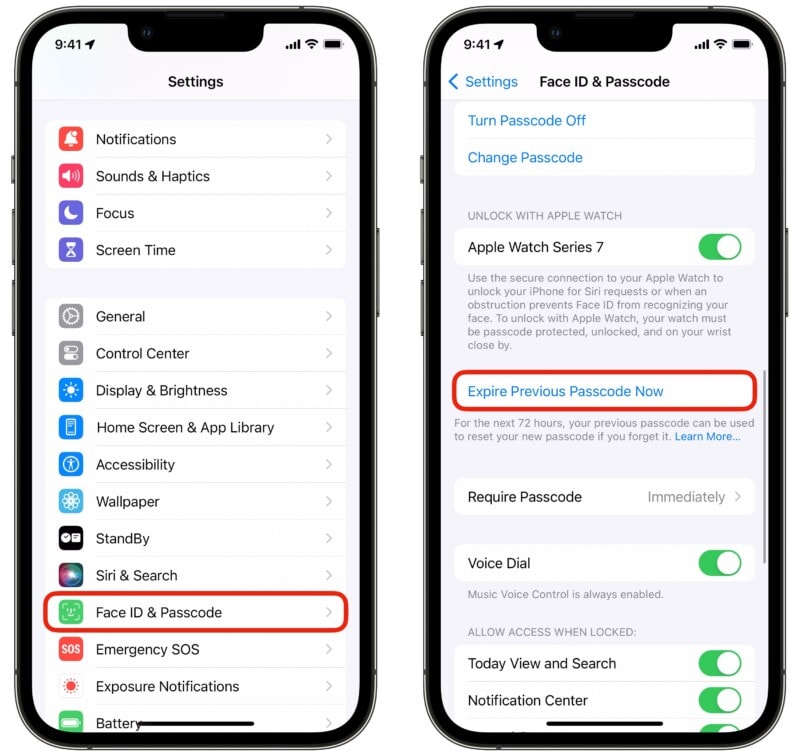 9:41

Settings

Notifications

Sounds & Haptics

Focus

Screen Time

General

Control Center

Display & Brightness

Home Screen & App Library

Accessibility

Wallpaper

StandBy

Siri & Search

Face ID & Passcode

SOS Emergency SOS

Exposure Notifications

Battery

9:41

Settings Face ID & Passcode

Turn Passcode Off

Change Passcode

UNLOCK WITH APPLE WATCH

Apple Watch Series 7

Use the secure connection to your Apple Watch to unlock your iPhone for Siri requests or when an obstruction prevents Face ID from recognizing your face. To unlock with Apple Watch, your watch must be passcode protected, unlocked, and on your wrist close by.

Expire Previous Passcode Now

For the next 72 hours, your previous passcode can be used to reset your new passcode if you forget it. Learn More...

Require Passcode Immediately

Voice Dial

Music Voice Control is always enabled.

ALLOW ACCESS WHEN LOCKED:

Today View and Search

Notification Center