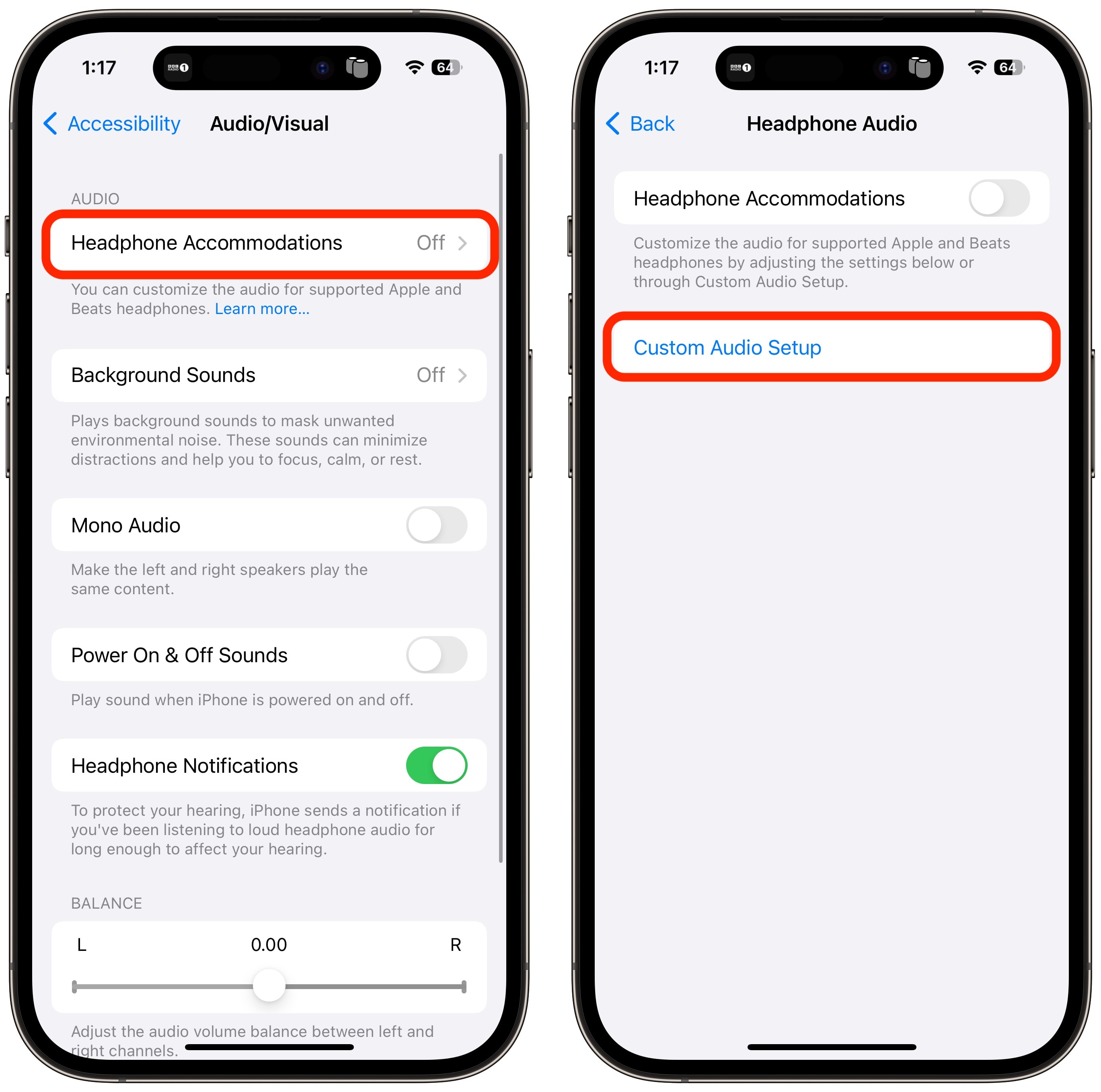 1:17

64

Accessibility Audio/Visual

AUDIO

Headphone Accommodations Off

You can customize the audio for supported Apple and Beats headphones. Learn more...

Background Sounds Off

Plays background sounds to mask unwanted environmental noise. These sounds can minimize distractions and help you to focus, calm, or rest.

Mono Audio

Make the left and right speakers play the same content.

Power On & Off Sounds

Play sound when iPhone is powered on and off.

Headphone Notifications

To protect your hearing, iPhone sends a notification if you've been listening to loud headphone audio for long enough to affect your hearing.

BALANCE

L 0.00 R

Adjust the audio volume balance between left and right channels.

1:17

64

Back Headphone Audio

Headphone Accommodations

Customize the audio for supported Apple and Beats headphones by adjusting the settings below or through Custom Audio Setup.

Custom Audio Setup