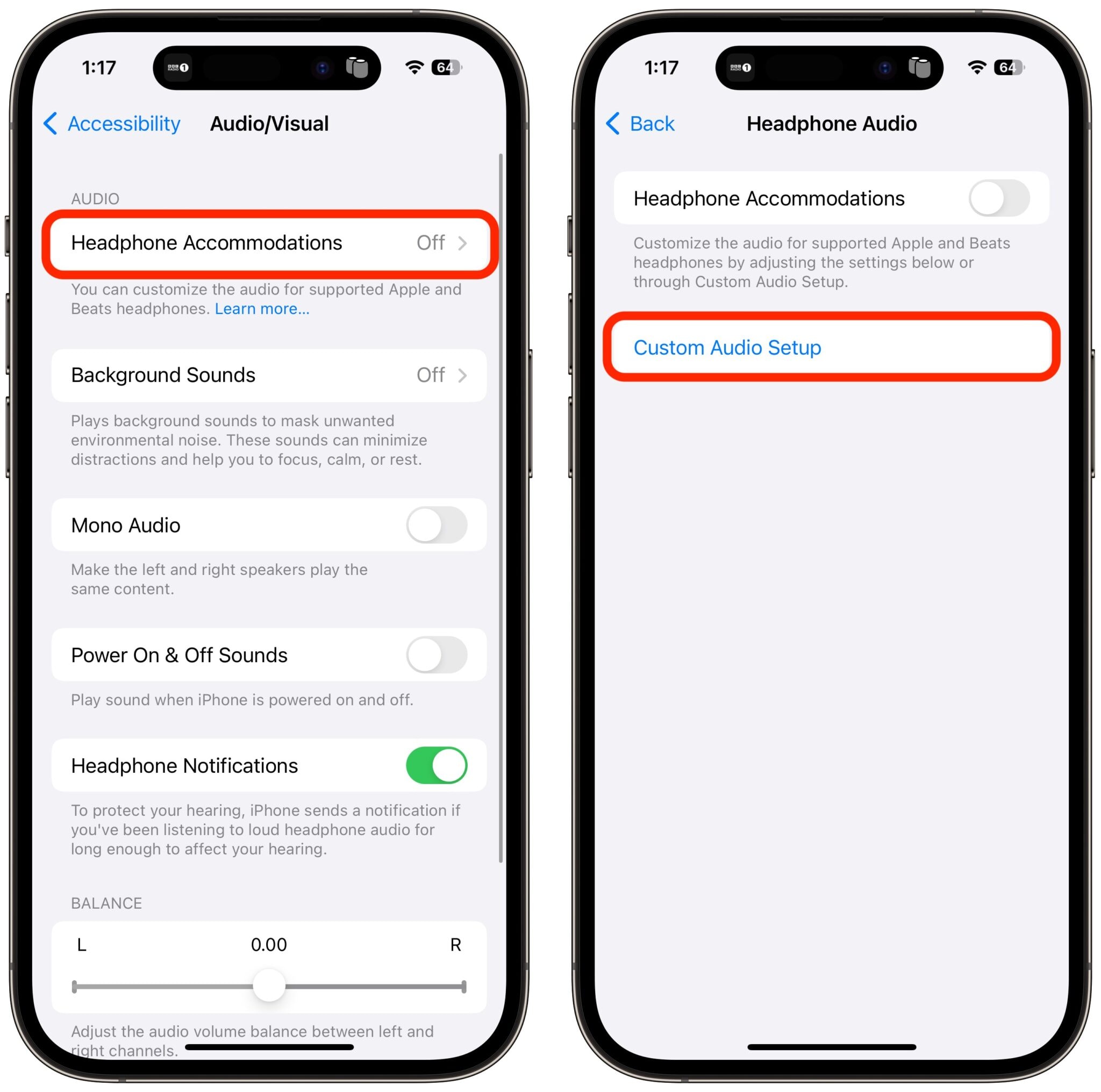 1:17

64

Accessibility Audio/Visual

AUDIO

Headphone Accommodations Off

You can customize the audio for supported Apple and Beats headphones. Learn more...

Background Sounds Off

Plays background sounds to mask unwanted environmental noise. These sounds can minimize distractions and help you to focus, calm, or rest.

Mono Audio

Make the left and right speakers play the same content.

Power On & Off Sounds

Play sound when iPhone is powered on and off.

Headphone Notifications

To protect your hearing, iPhone sends a notification if you've been listening to loud headphone audio for long enough to affect your hearing.

BALANCE

L 0.00 R

Adjust the audio volume balance between left and right channels.

1:17

64

Back Headphone Audio

Headphone Accommodations

Customize the audio for supported Apple and Beats headphones by adjusting the settings below or through Custom Audio Setup.

Custom Audio Setup