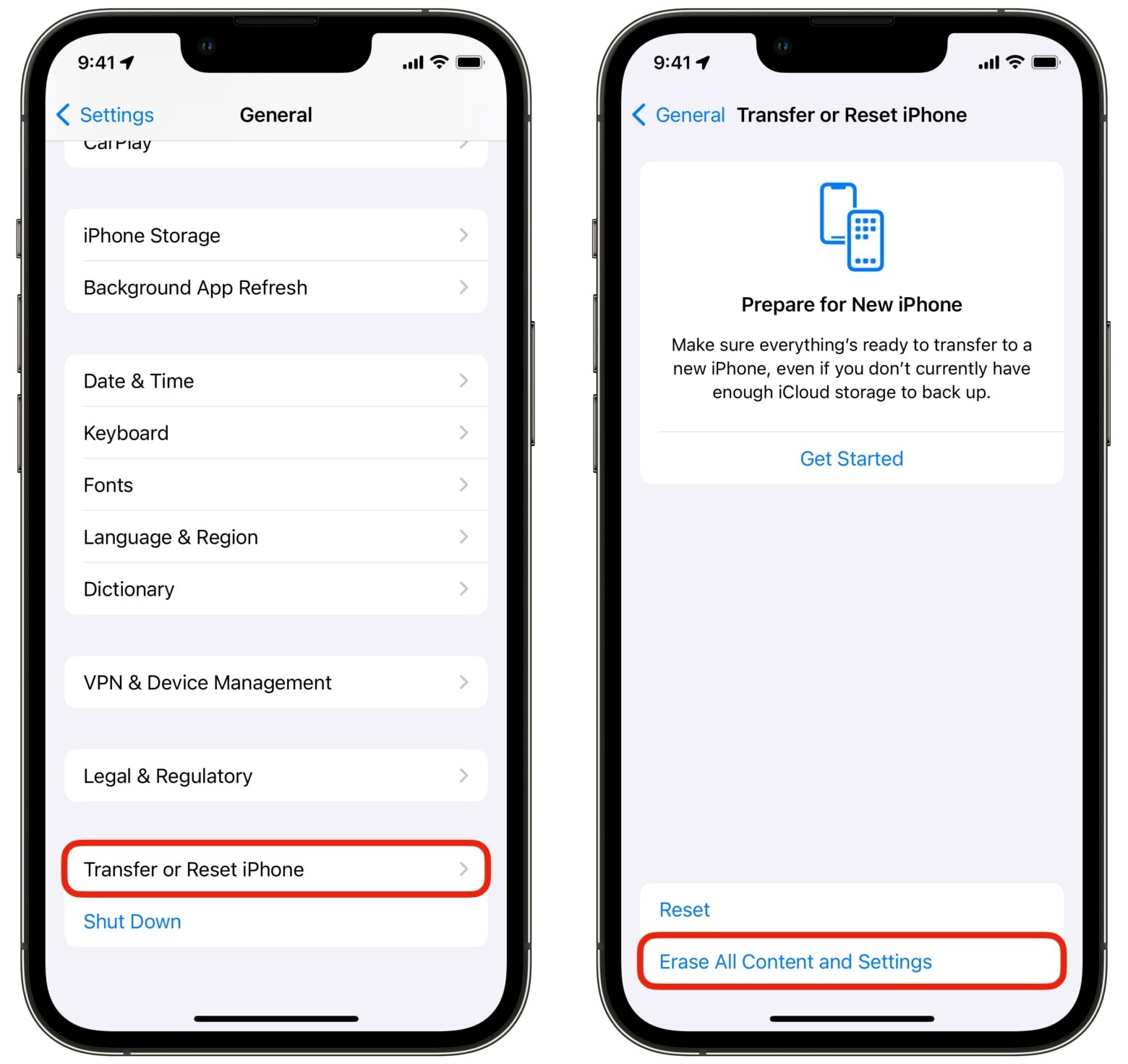 9:41

Settings General

CarPlay

iPhone Storage

Background App Refresh

Date & Time

Keyboard

Fonts

Language & Region

Dictionary

VPN & Device Management

Legal & Regulatory

Transfer or Reset iPhone

Shut Down

9:41

General Transfer or Reset iPhone

Prepare for New iPhone

Make sure everything's ready to transfer to a new iPhone, even if you don't currently have enough iCloud storage to back up.

Get Started

Reset

Erase All Content and Settings