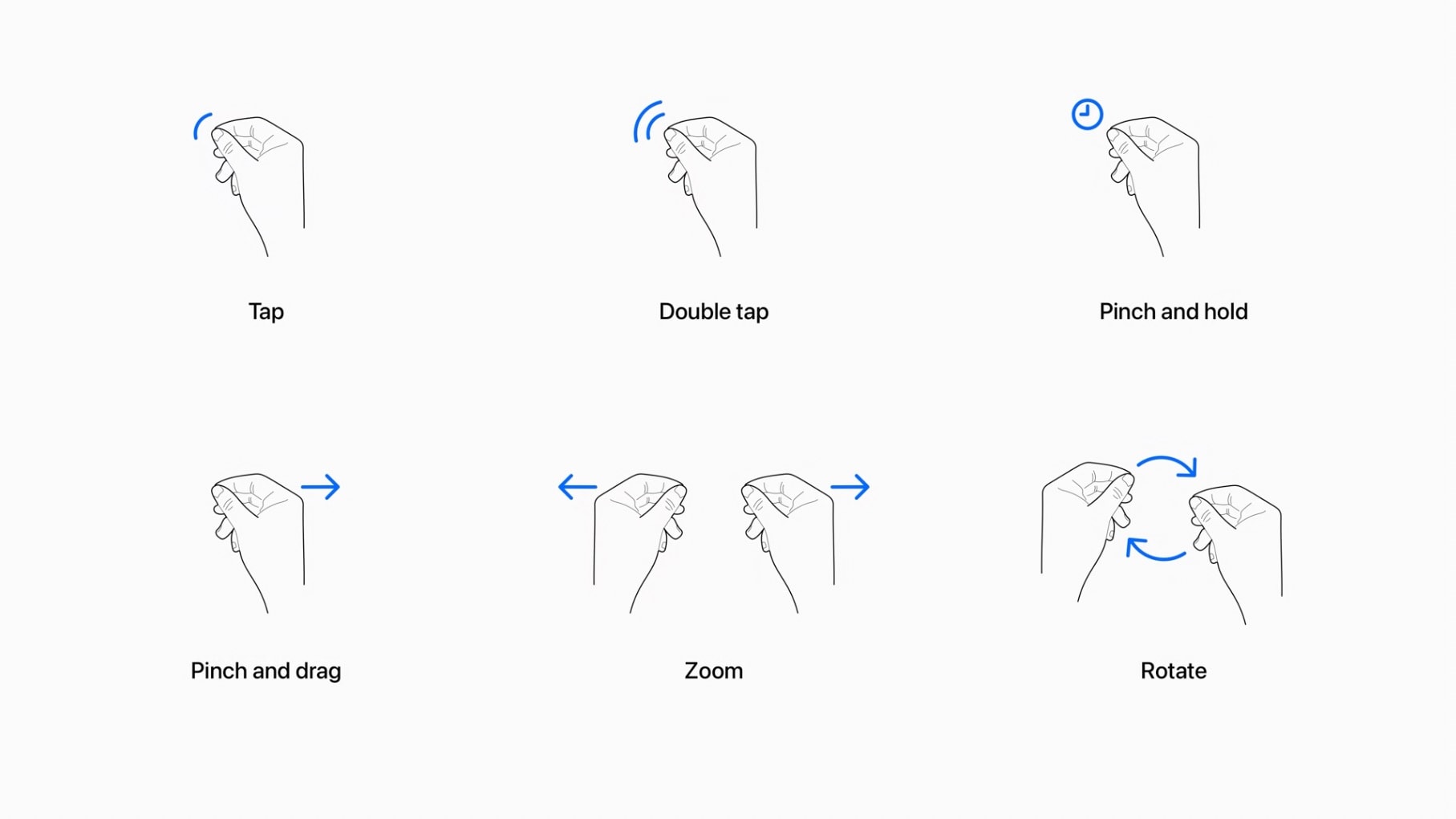 Tap

Double tap

Pinch and hold

Pinch and drag

Zoom

Rotate