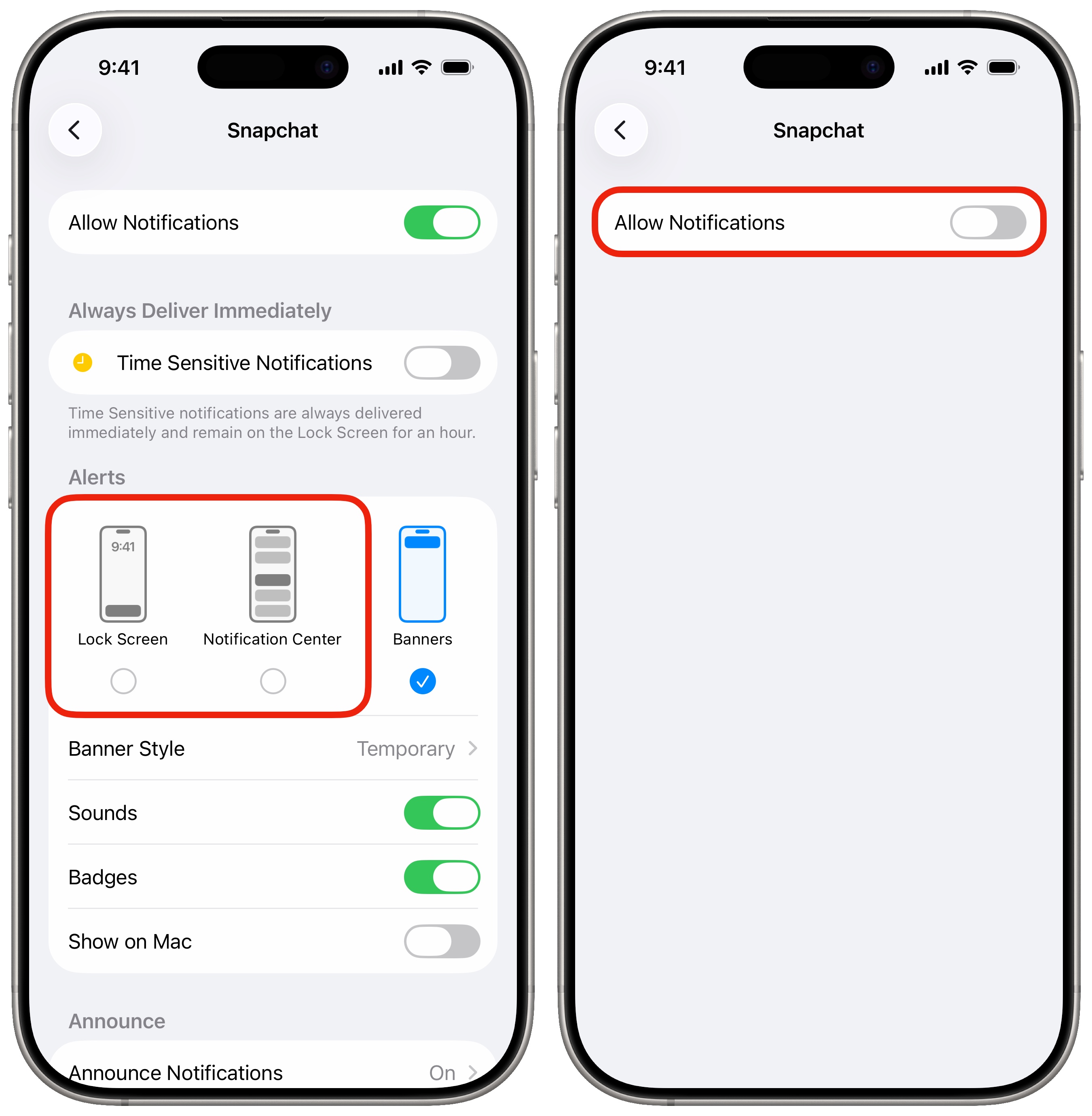 9:41

Snapchat

Allow Notifications

Always Deliver Immediately

Time Sensitive Notifications

Time Sensitive notifications are always delivered immediately and remain on the Lock Screen for an hour.

Alerts

9:41

Lock Screen

Notification Center

Banners

Banner Style Temporary

Sounds

Badges

Show on Mac

Announce

Announce Notifications On

9:41

Snapchat

Allow Notifications