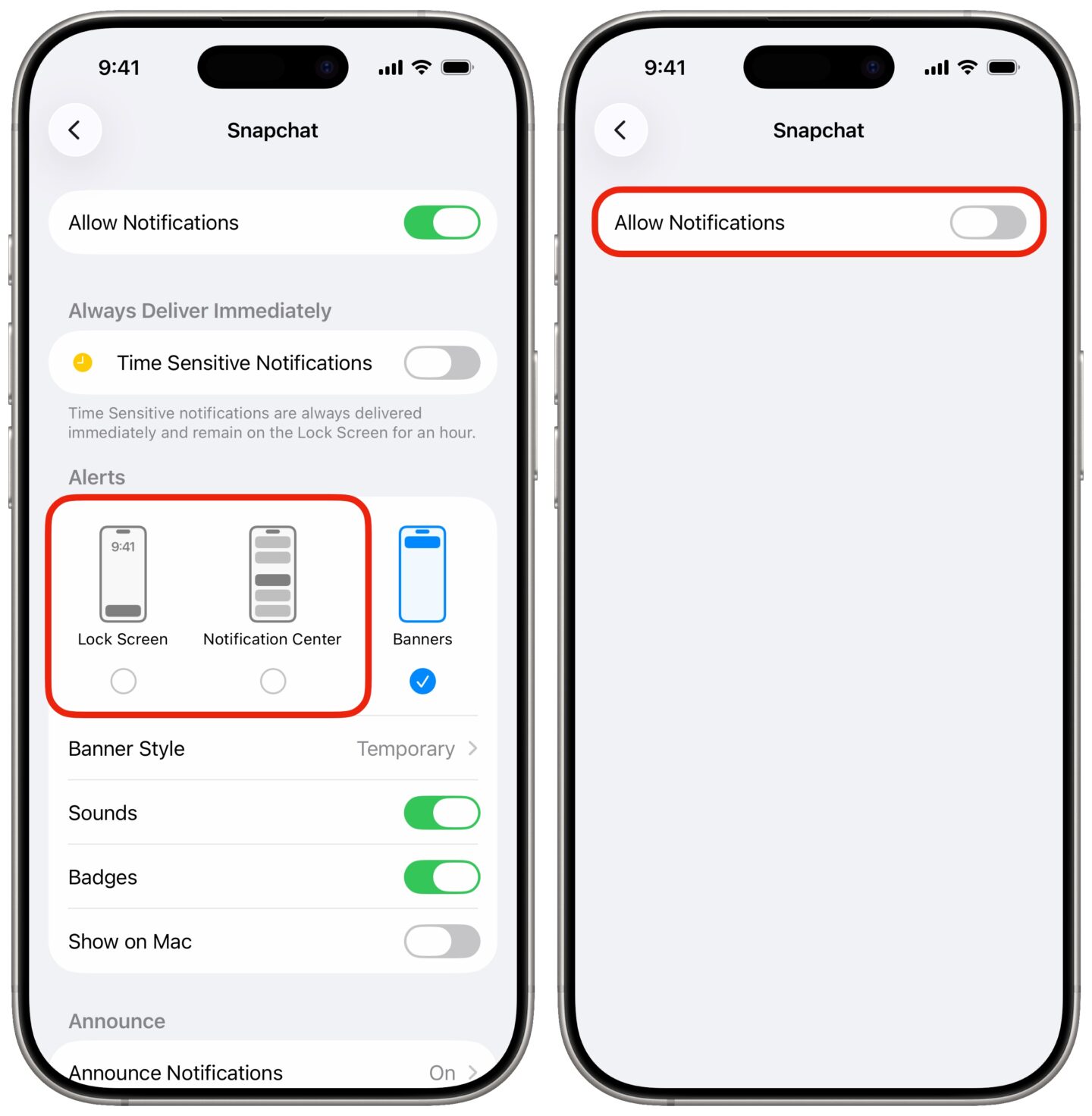 9:41

Snapchat

Allow Notifications

Always Deliver Immediately

Time Sensitive Notifications

Time Sensitive notifications are always delivered immediately and remain on the Lock Screen for an hour.

Alerts

9:41

Lock Screen

Notification Center

Banners

Banner Style Temporary

Sounds

Badges

Show on Mac

Announce

Announce Notifications On

9:41

Snapchat

Allow Notifications