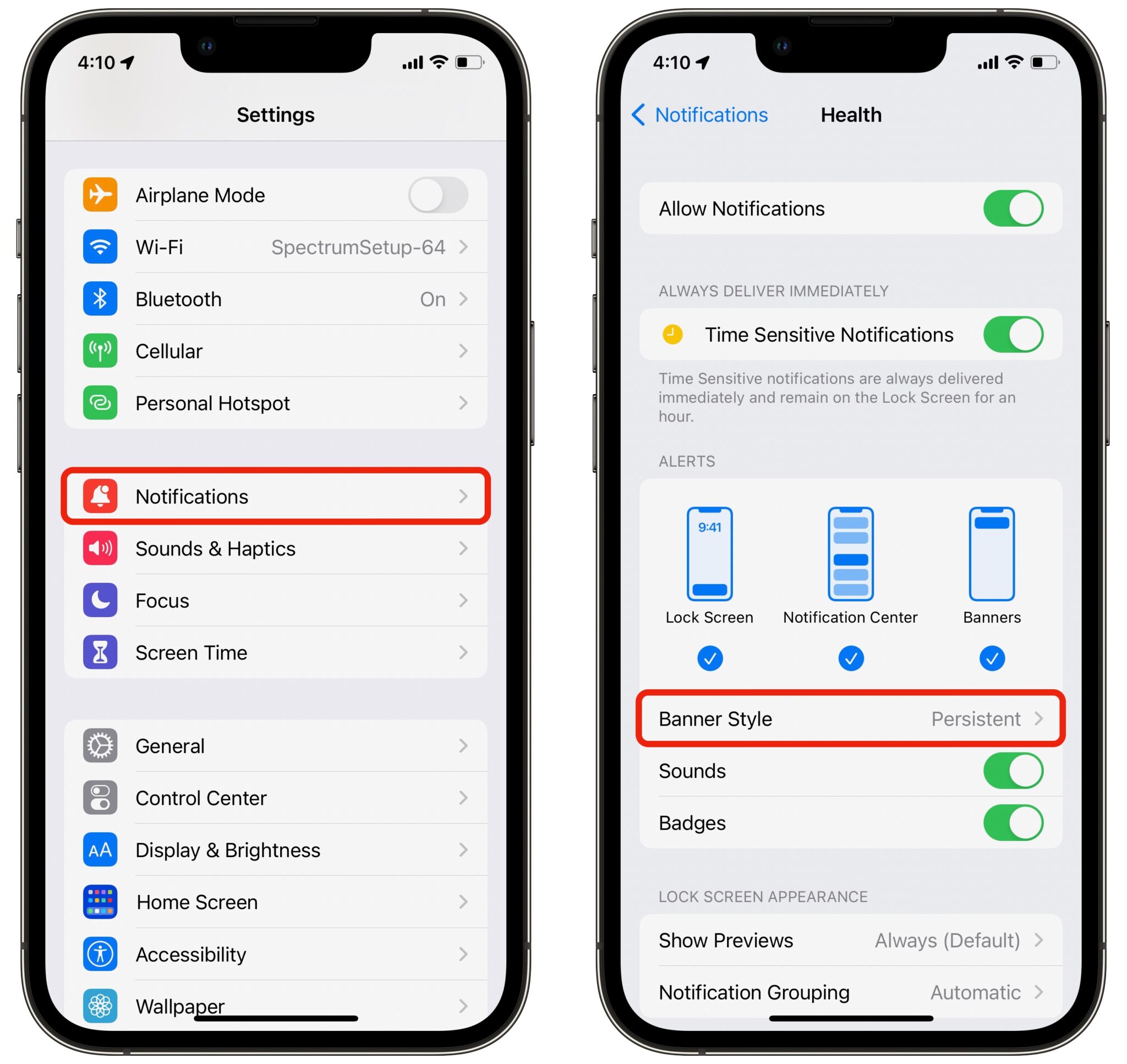 4:10

Settings

Airplane Mode

Wi-Fi SpectrumSetup-64

Bluetooth On

Cellular

Personal Hotspot

Notifications

Sounds & Haptics

Focus

Screen Time

General

Control Center

AA Display & Brightness

Home Screen

Accessibility

Wallpaper

4:10

Notifications Health

Allow Notifications

ALWAYS DELIVER IMMEDIATELY

Time Sensitive Notifications

Time Sensitive notifications are always delivered immediately and remain on the Lock Screen for an hour.

ALERTS

9:41

Lock Screen Notification Center Banners

Banner Style Persistent

Sounds

Badges

LOCK SCREEN APPEARANCE

Show Previews Always (Default)

Notification Grouping Automatic