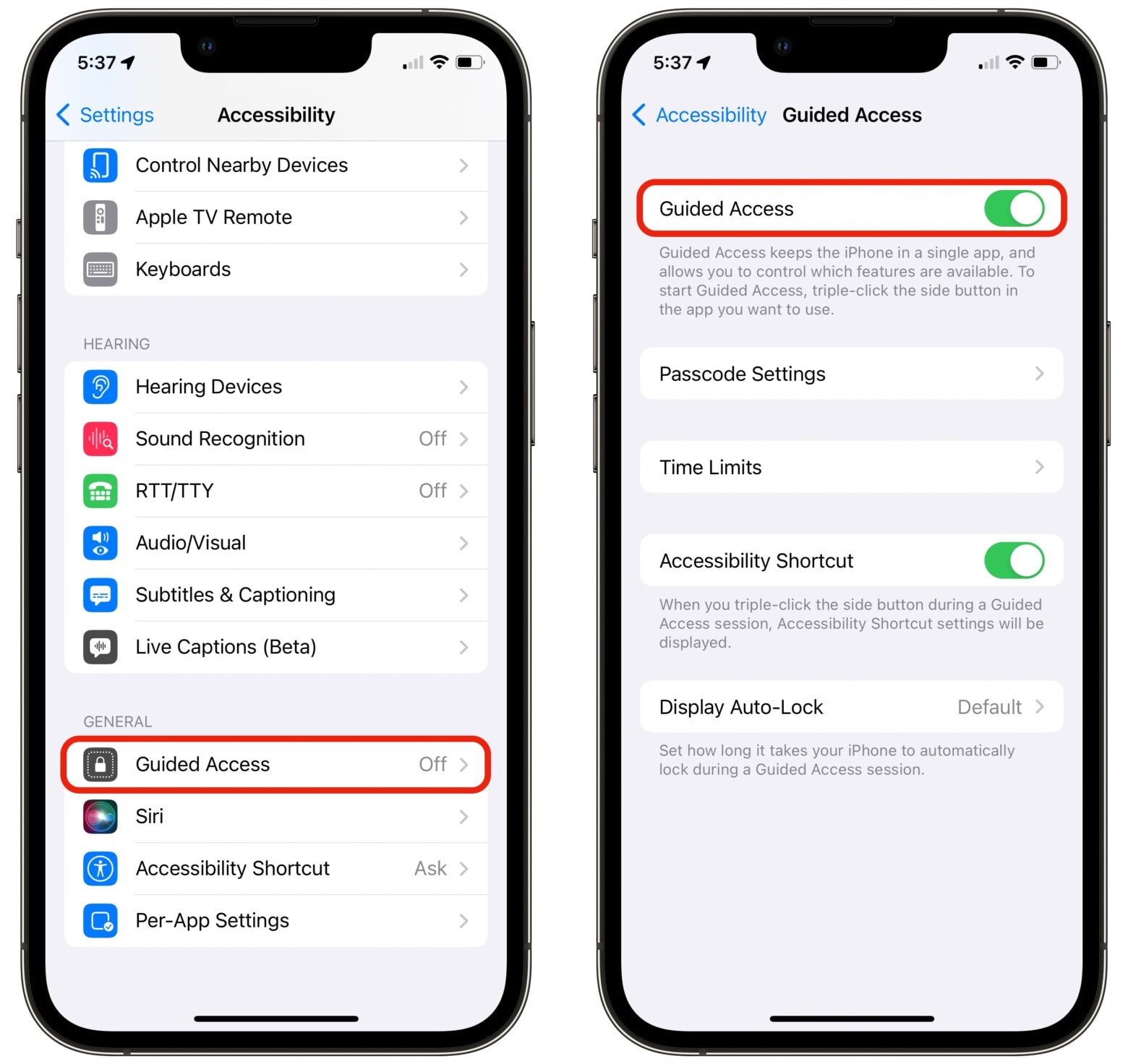 5:37

Settings Accessibility

Control Nearby Devices

Apple TV Remote

Keyboards

HEARING

Hearing Devices

Sound Recognition Off

RTT/TTY Off

Audio/Visual

Subtitles & Captioning

Live Captions (Beta)

GENERAL

Guided Access Off

Siri

Accessibility Shortcut Ask

Per-App Settings

5:37

Accessibility Guided Access

Guided Access

Guided Access keeps the iPhone in a single app, and allows you to control which features are available. To start Guided Access, triple-click the side button in the app you want to use.

Passcode Settings

Time Limits

Accessibility Shortcut

When you triple-click the side button during a Guided Access session, Accessibility Shortcut settings will be displayed.

Display Auto-Lock Default

Set how long it takes your iPhone to automatically lock during a Guided Access session.