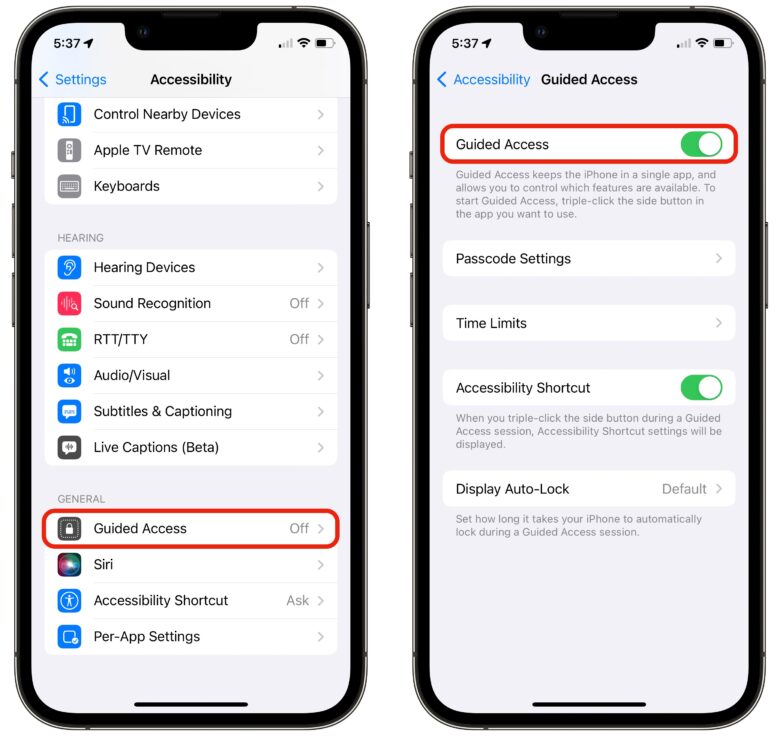 5:37

Settings Accessibility

Control Nearby Devices

Apple TV Remote

Keyboards

HEARING

Hearing Devices

Sound Recognition Off

RTT/TTY Off

Audio/Visual

Subtitles & Captioning

Live Captions (Beta)

GENERAL

Guided Access Off

Siri

Accessibility Shortcut Ask

Per-App Settings

5:37

Accessibility Guided Access

Guided Access

Guided Access keeps the iPhone in a single app, and allows you to control which features are available. To start Guided Access, triple-click the side button in the app you want to use.

Passcode Settings

Time Limits

Accessibility Shortcut

When you triple-click the side button during a Guided Access session, Accessibility Shortcut settings will be displayed.

Display Auto-Lock Default

Set how long it takes your iPhone to automatically lock during a Guided Access session.