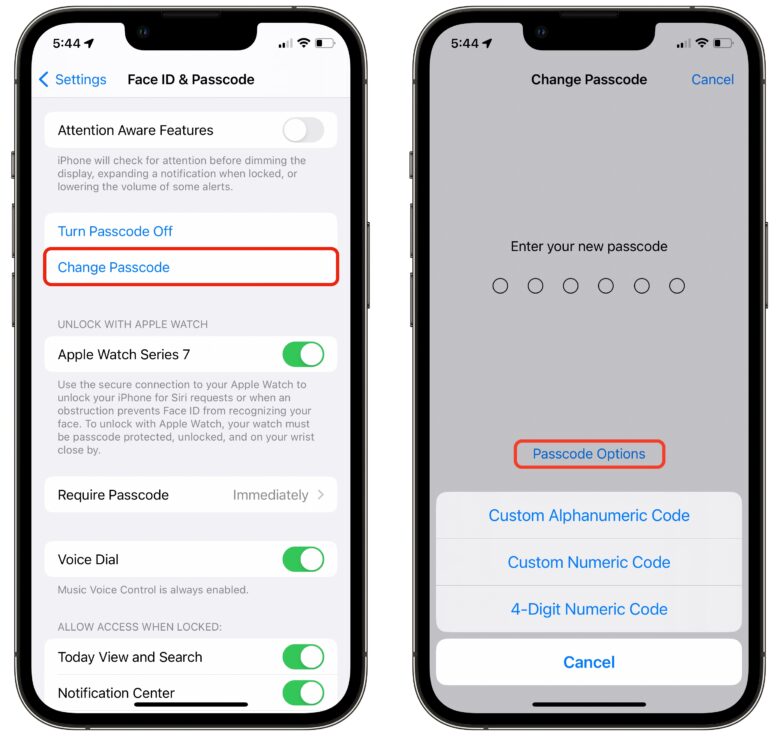 5:44

Settings Face ID & Passcode

Attention Aware Features

iPhone will check for attention before dimming the display, expanding a notification when locked, or lowering the volume of some alerts.

Turn Passcode Off

Change Passcode

UNLOCK WITH APPLE WATCH

Apple Watch Series 7

Use the secure connection to your Apple Watch to unlock your iPhone for Siri requests or when an obstruction prevents Face ID from recognizing your face. To unlock with Apple Watch, your watch must be passcode protected, unlocked, and on your wrist close by.

Require Passcode Immediately

Voice Dial

Music Voice Control is always enabled.

ALLOW ACCESS WHEN LOCKED:

Today View and Search

Notification Center

5:44

Change Passcode Cancel

Enter your new passcode

Passcode Options

Custom Alphanumeric Code

Custom Numeric Code

4-Digit Numeric Code

Cancel