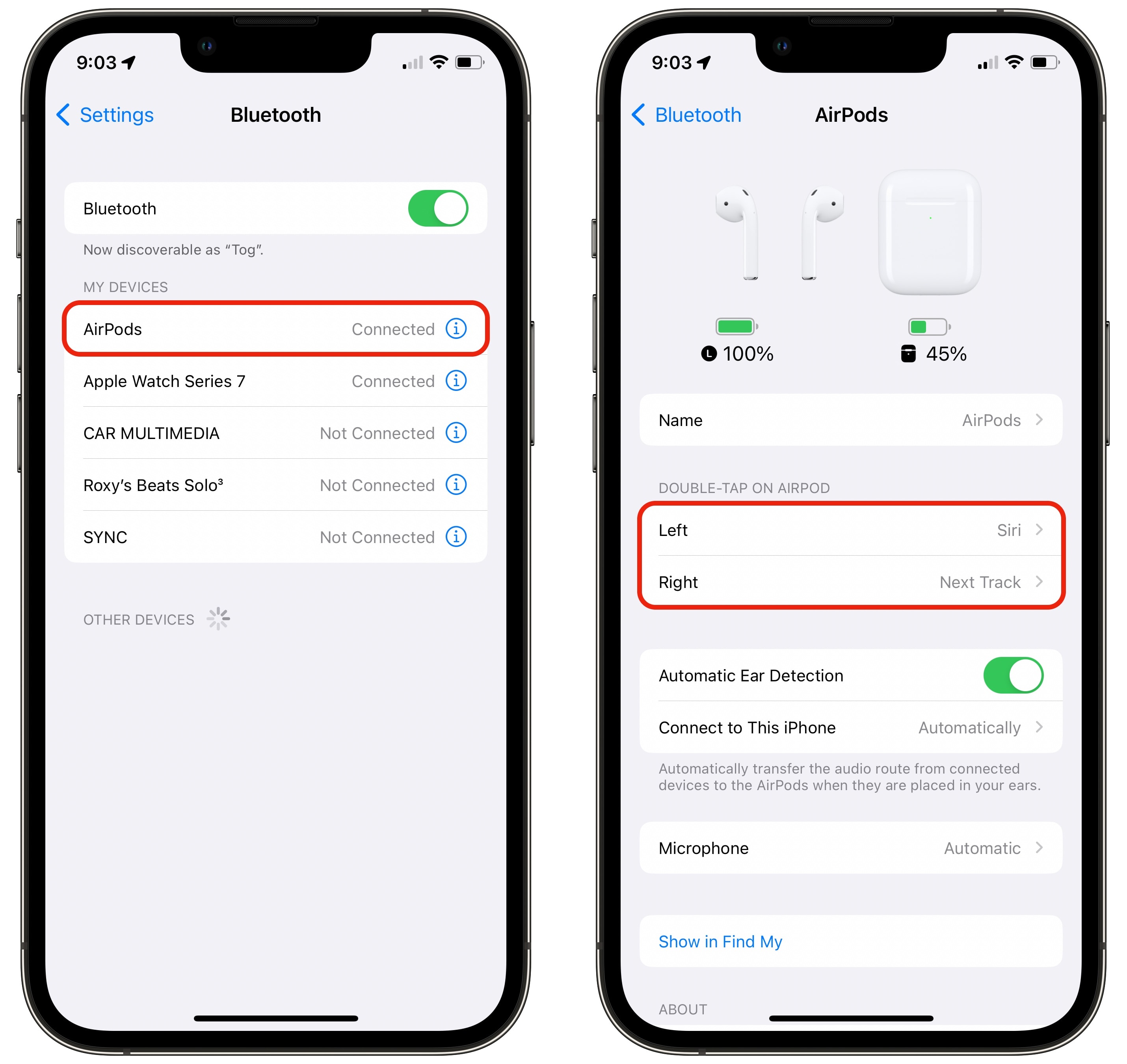 9:03

Settings Bluetooth

Bluetooth

Now discoverable as “Tog”.

MY DEVICES

AirPods Connected

Apple Watch Series 7 Connected

CAR MULTIMEDIA Not Connected

Roxy’s Beats Solo³ Not Connected

SYNC Not Connected

OTHER DEVICES

9:03

Bluetooth AirPods

L 100%

45%

Name AirPods

DOUBLE-TAP ON AIRPOD

Left Siri

Right Next Track

Automatic Ear Detection

Connect to This iPhone Automatically

Automatically transfer the audio route from connected devices to the AirPods when they are placed in your ears.

Microphone Automatic

Show in Find My

ABOUT