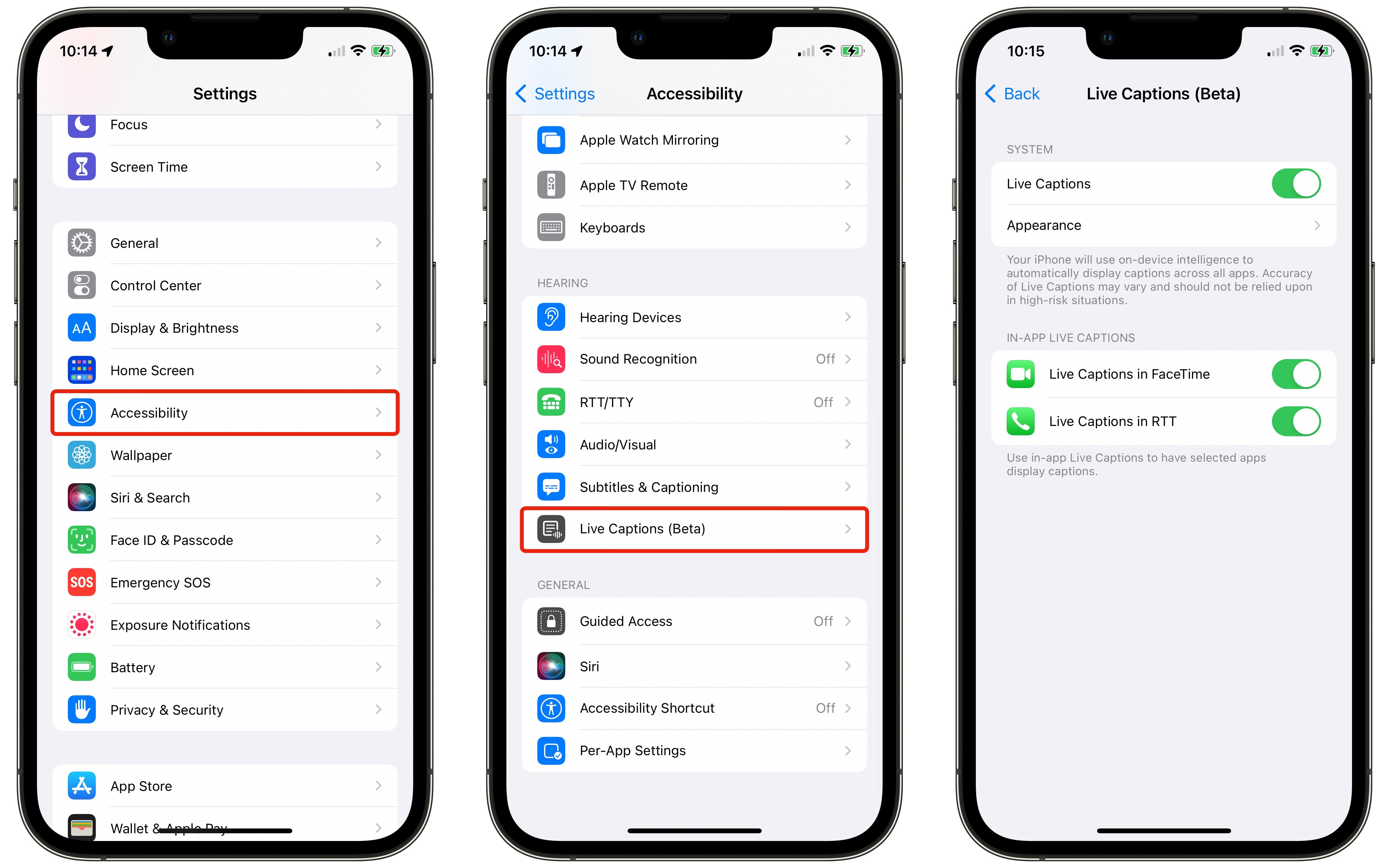 10:14

Settings

Focus

Screen Time

General

Control Center

AA Display & Brightness

Home Screen

Accessibility

Wallpaper

Siri & Search

Face ID & Passcode

SOS Emergency SOS

Exposure Notifications

Battery

Privacy & Security

App Store

Wallet & Apple Pay

10:14

Settings Accessibility

Apple Watch Mirroring

Apple TV Remote

Keyboards

HEARING

Hearing Devices

Sound Recognition Off

RTT/TTY Off

Audio/Visual

Subtitles & Captioning

Live Captions (Beta)

GENERAL

Guided Access Off

Siri

Accessibility Shortcut Off

Per-App Settings

10:15

Back Live Captions (Beta)

SYSTEM

Live Captions

Appearance

Your iPhone will use on-device intelligence to automatically display captions across all apps. Accuracy of Live Captions may vary and should not be relied upon in high-risk situations.

IN-APP LIVE CAPTIONS

Live Captions in FaceTime

Live Captions in RTT

Use in-app Live Captions to have selected apps display captions.