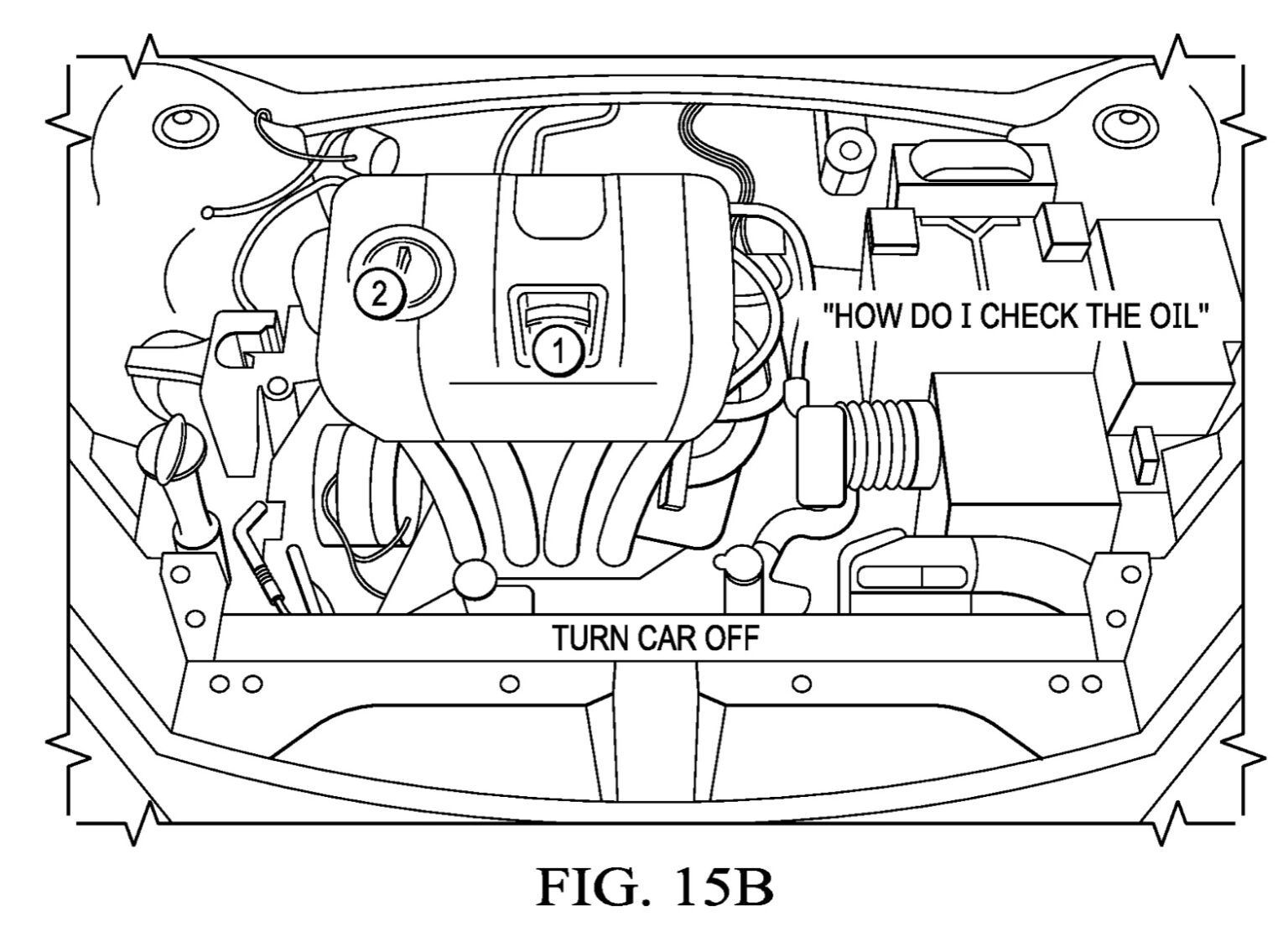 2

1

"HOW DO I CHECK THE OIL"

TURN CAR OFF

FIG. 15B