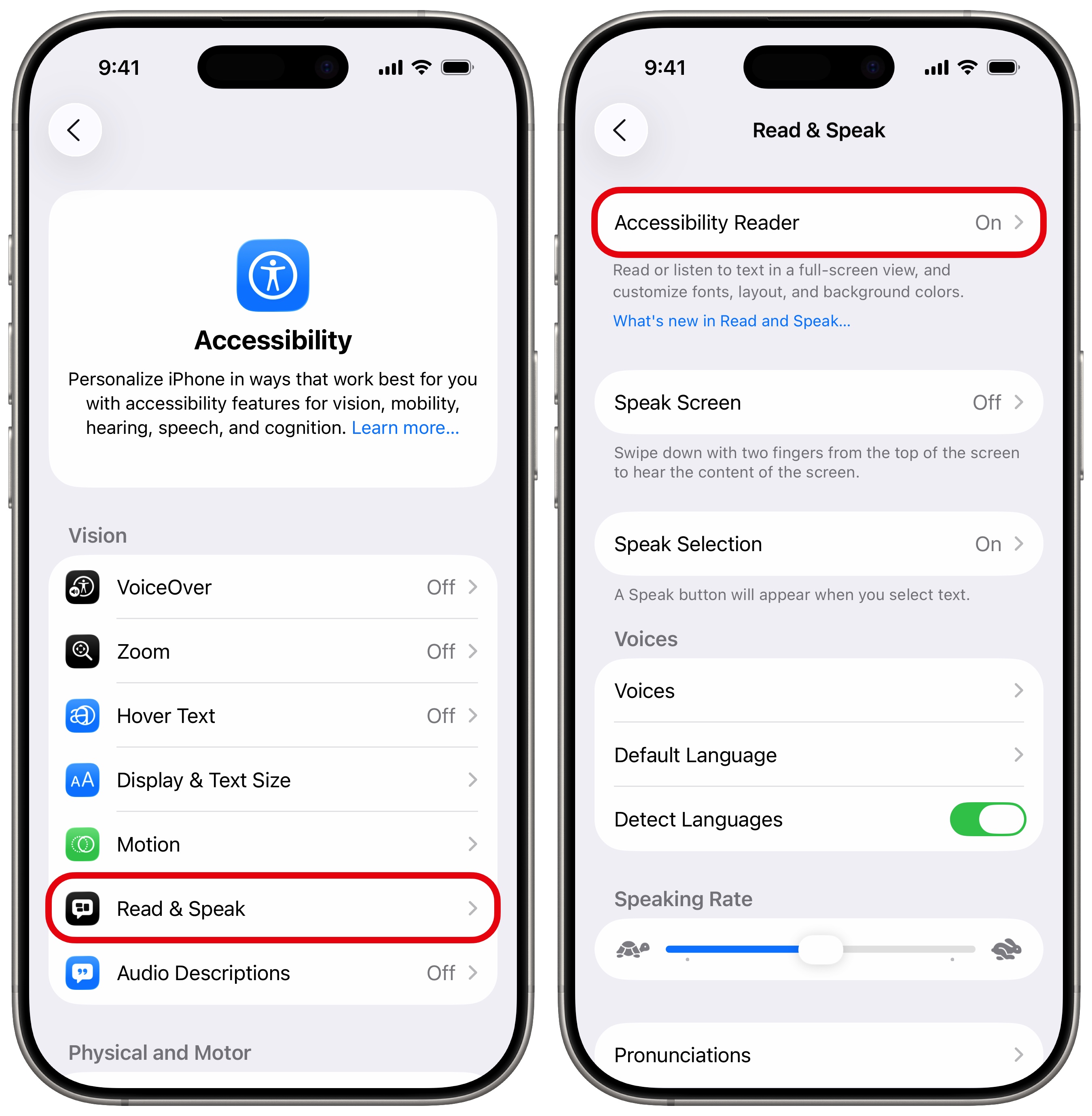 9:41

Accessibility

Personalize iPhone in ways that work best for you with accessibility features for vision, mobility, hearing, speech, and cognition. Learn more...

Vision

VoiceOver Off

Zoom Off

Hover Text Off

Display & Text Size

Motion

Read & Speak

Audio Descriptions Off

Physical and Motor

9:41

Read & Speak

Accessibility Reader On

Read or listen to text in a full-screen view, and customize fonts, layout, and background colors.

What's new in Read and Speak...

Speak Screen Off

Swipe down with two fingers from the top of the screen to hear the content of the screen.

Speak Selection On

A Speak button will appear when you select text.

Voices

Voices

Default Language

Detect Languages

Speaking Rate

Pronunciations