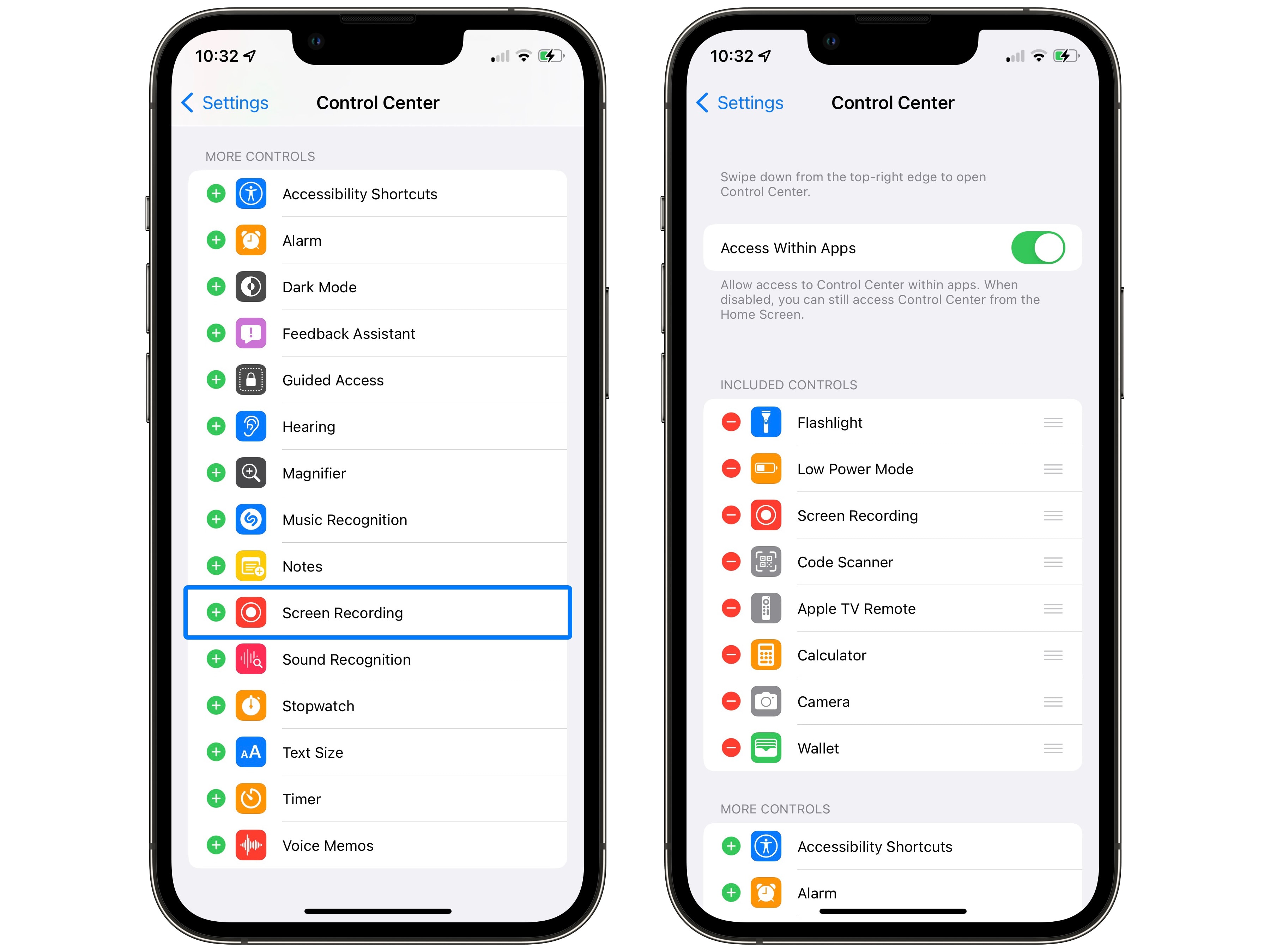 10:32

Settings Control Center

MORE CONTROLS

Accessibility Shortcuts

Alarm

Dark Mode

Feedback Assistant

Guided Access

Hearing

Magnifier

Music Recognition

Notes

Screen Recording

Sound Recognition

Stopwatch

AA Text Size

Timer

Voice Memos

10:32

Settings Control Center

Swipe down from the top-right edge to open Control Center.

Access Within Apps

Allow access to Control Center within apps. When disabled, you can still access Control Center from the Home Screen.

INCLUDED CONTROLS

Flashlight

Low Power Mode

Screen Recording

Code Scanner

Apple TV Remote

Calculator

Camera

Wallet

MORE CONTROLS

Accessibility Shortcuts

Alarm