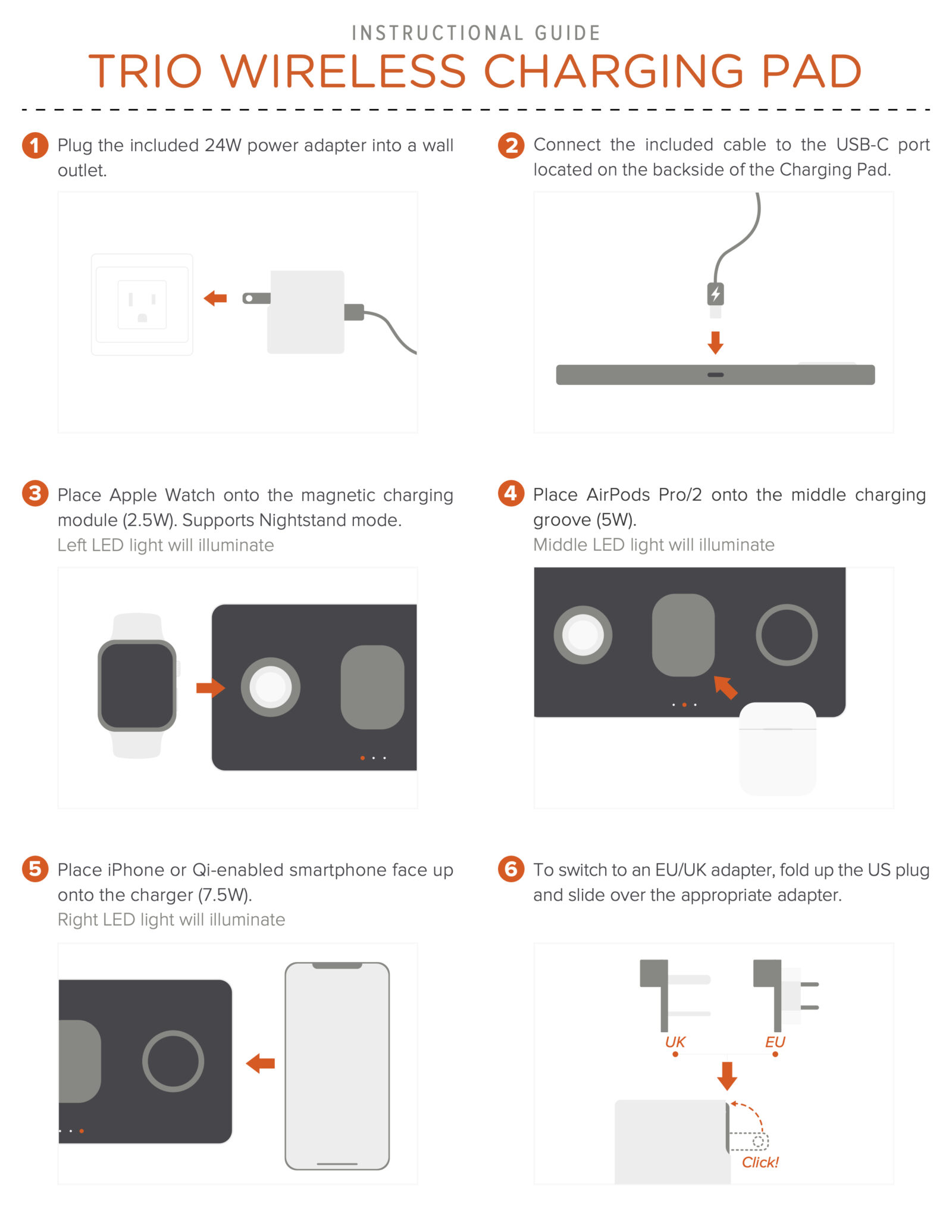 INSTRUCTIONAL GUIDE
TRIO WIRELESS CHARGING PAD

1 Plug the included 24W power adapter into a wall outlet.

2 Connect the included cable to the USB-C port located on the backside of the Charging Pad.

3 Place Apple Watch onto the magnetic charging module (2.5W). Supports Nightstand mode.
Left LED light will illuminate

4 Place AirPods Pro/2 onto the middle charging groove (5W).
Middle LED light will illuminate

5 Place iPhone or Qi-enabled smartphone face up onto the charger (7.5W).
Right LED light will illuminate

6 To switch to an EU/UK adapter, fold up the US plug and slide over the appropriate adapter.

UK
EU
Click!