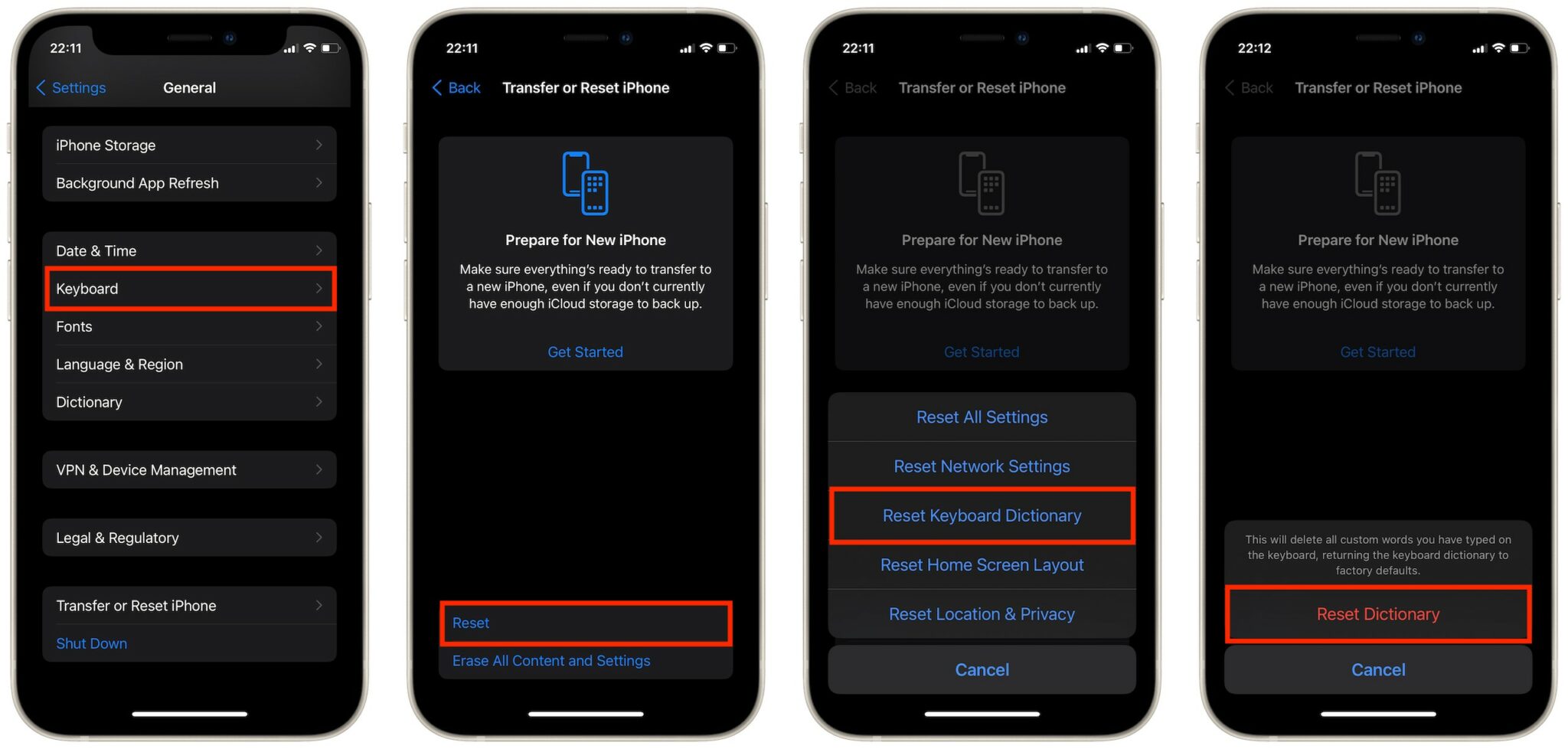 22:11

Settings General

iPhone Storage

Background App Refresh

Date & Time

Keyboard

Fonts

Language & Region

Dictionary

VPN & Device Management

Legal & Regulatory

Transfer or Reset iPhone

Shut Down

22:11

Back Transfer or Reset iPhone

Prepare for New iPhone

Make sure everything's ready to transfer to a new iPhone, even if you don't currently have enough iCloud storage to back up.

Get Started

Reset

Erase All Content and Settings

22:11

Back Transfer or Reset iPhone

Prepare for New iPhone

Make sure everything's ready to transfer to a new iPhone, even if you don't currently have enough iCloud storage to back up.

Get Started

Reset All Settings

Reset Network Settings

Reset Keyboard Dictionary

Reset Home Screen Layout

Reset Location & Privacy

Cancel

22:12

Back Transfer or Reset iPhone

Prepare for New iPhone

Make sure everything's ready to transfer to a new iPhone, even if you don't currently have enough iCloud storage to back up.

Get Started

This will delete all custom words you have typed on the keyboard, returning the keyboard dictionary to factory defaults.

Reset Dictionary

Cancel