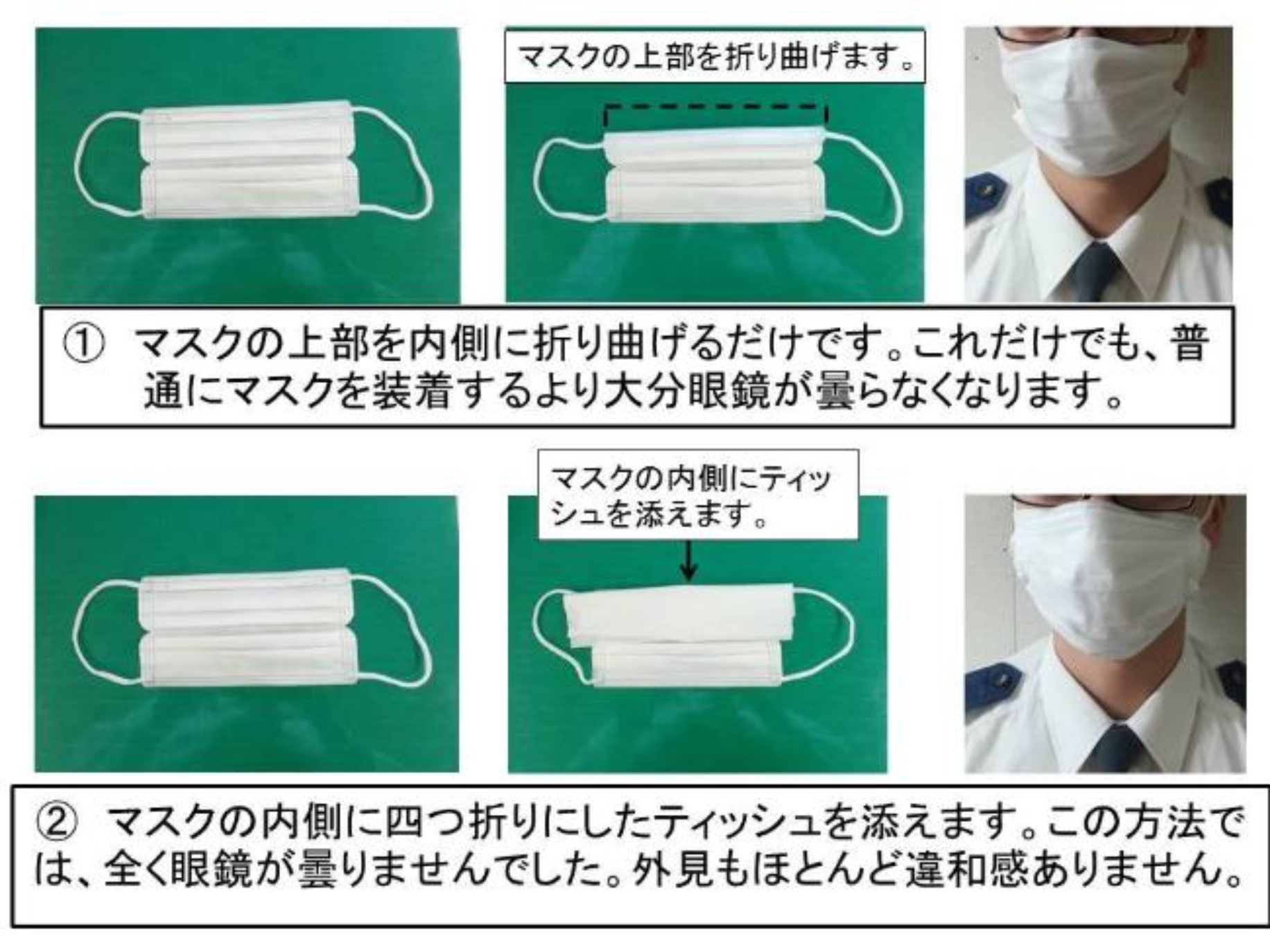 マスクの上部を折り曲げます。

① マスクの上部を内側に折り曲げるだけです。これだけでも、普通にマスクを装着するより大分眼鏡が曇らなくなります。

マスクの内側にティッシュを添えます。

② マスクの内側に四つ折りにしたティッシュを添えます。この方法では、全く眼鏡が曇りませんでした。外見もほとんど違和感ありません。