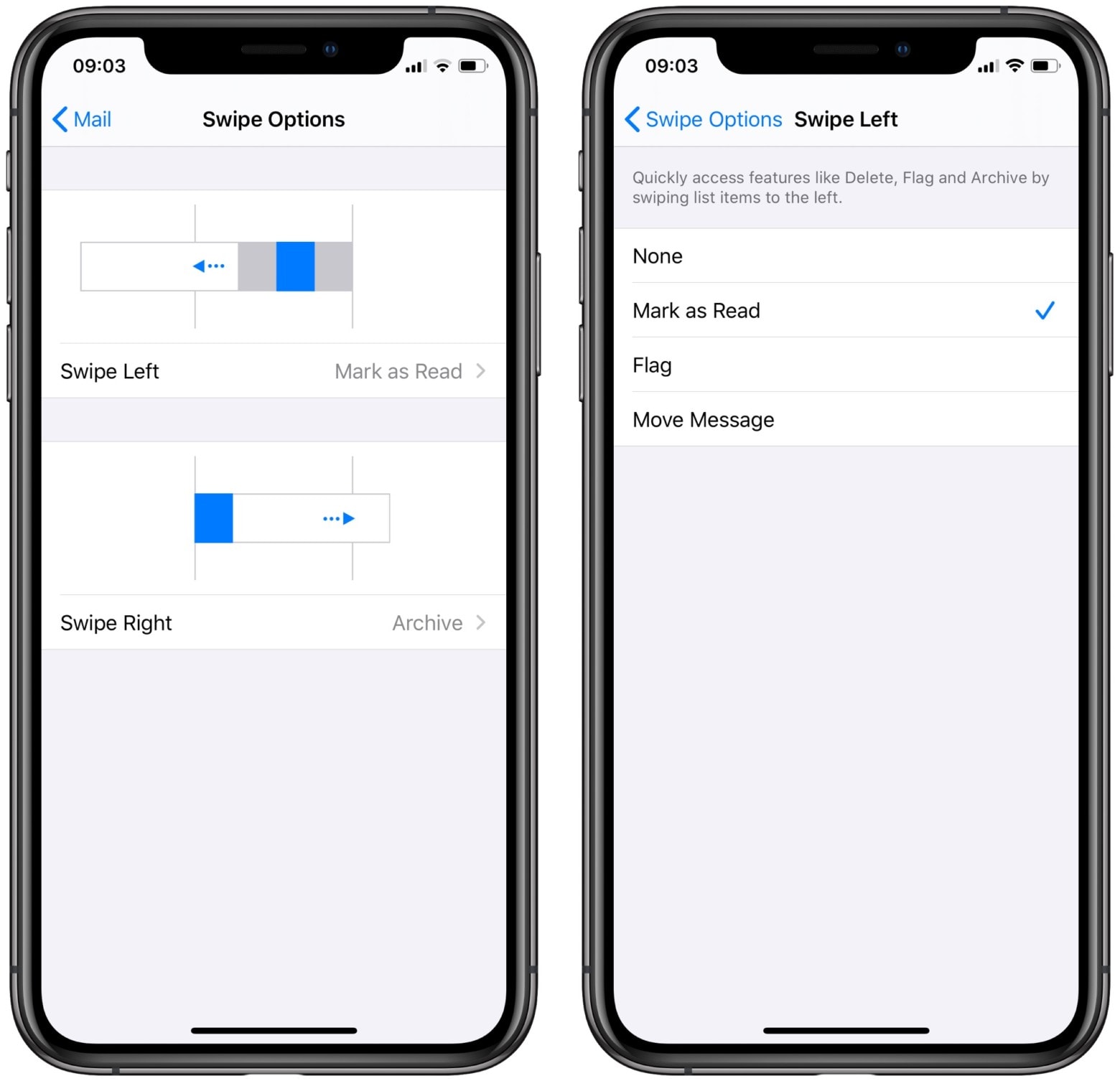 09:03

Mail Swipe Options

Swipe Left Mark as Read

Swipe Right Archive

09:03

Swipe Options Swipe Left

Quickly access features like Delete, Flag and Archive by swiping list items to the left.

None

Mark as Read

Flag

Move Message