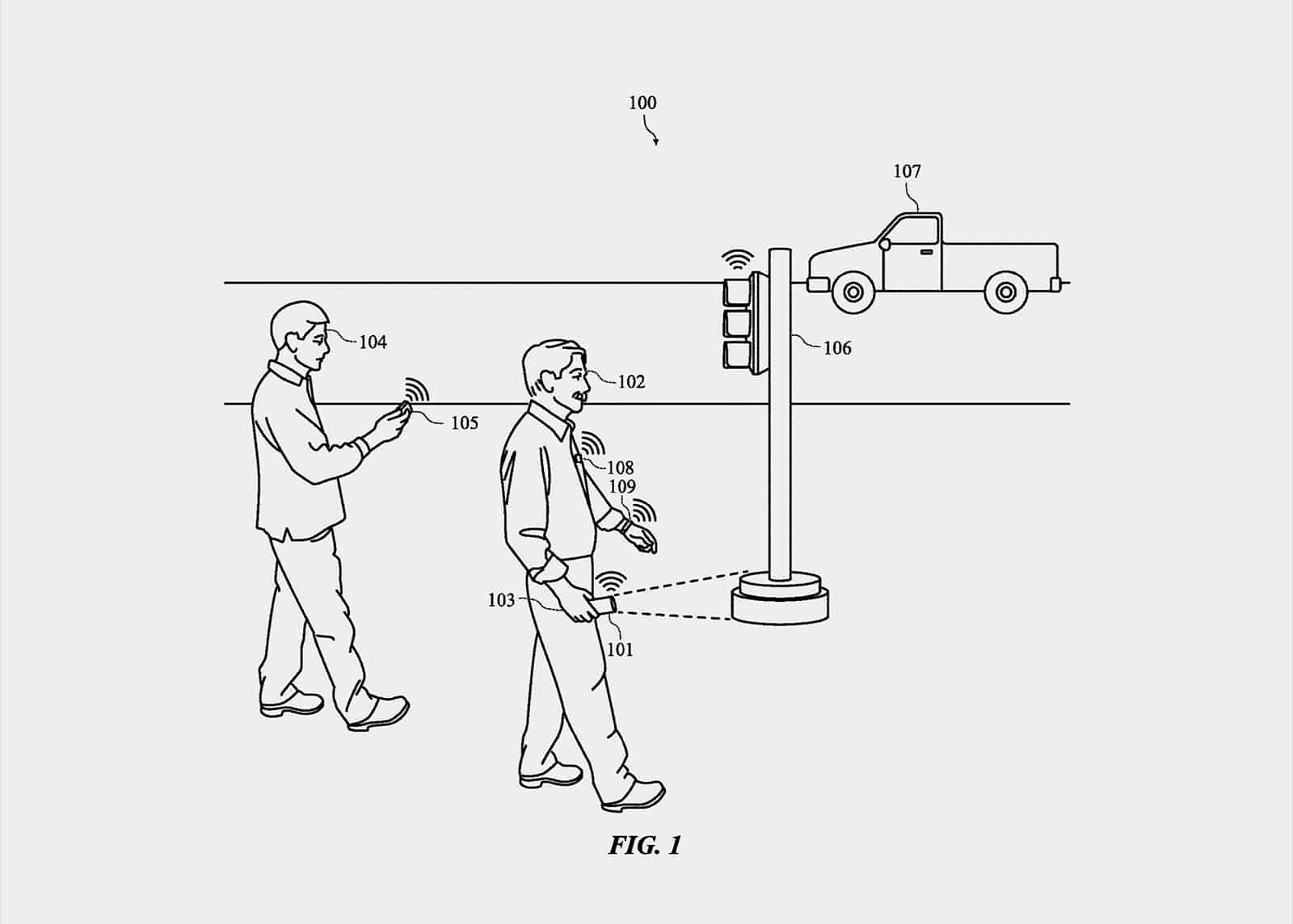 100

107

104

106

102

105

108

109

103

101

FIG. 1