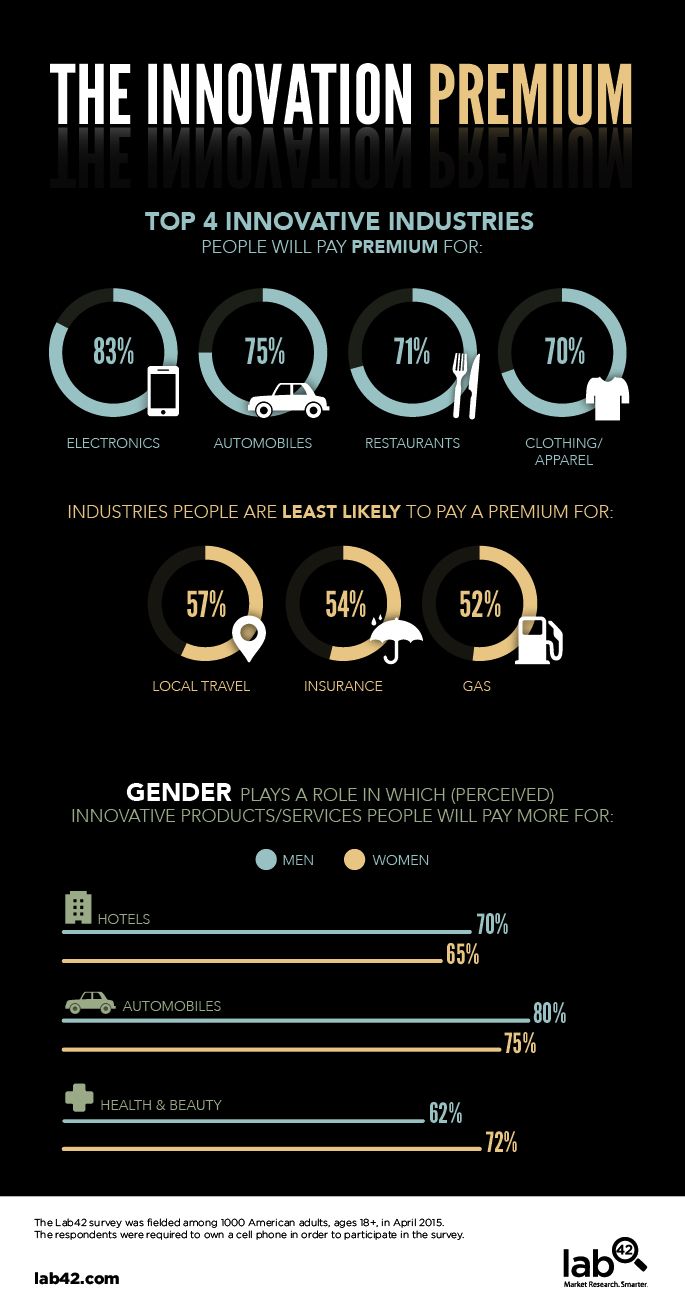 THE INNOVATION PREMIUM

TOP 4 INNOVATIVE INDUSTRIES
PEOPLE WILL PAY PREMIUM FOR:

83%
ELECTRONICS

75%
AUTOMOBILES

71%
RESTAURANTS

70%
CLOTHING/ APPAREL

INDUSTRIES PEOPLE ARE LEAST LIKELY TO PAY A PREMIUM FOR:

57%
LOCAL TRAVEL

54%
INSURANCE

52%
GAS

GENDER PLAYS A ROLE IN WHICH (PERCEIVED) INNOVATIVE PRODUCTS/SERVICES PEOPLE WILL PAY MORE FOR:

MEN WOMEN

HOTELS
70%
65%

AUTOMOBILES
80%
75%

HEALTH & BEAUTY
62%
72%

The Lab42 survey was fielded among 1000 American adults, ages 18+, in April 2015.
The respondents were required to own a cell phone in order to participate in the survey.

lab42.com

lab42
Market Research. Smarter.