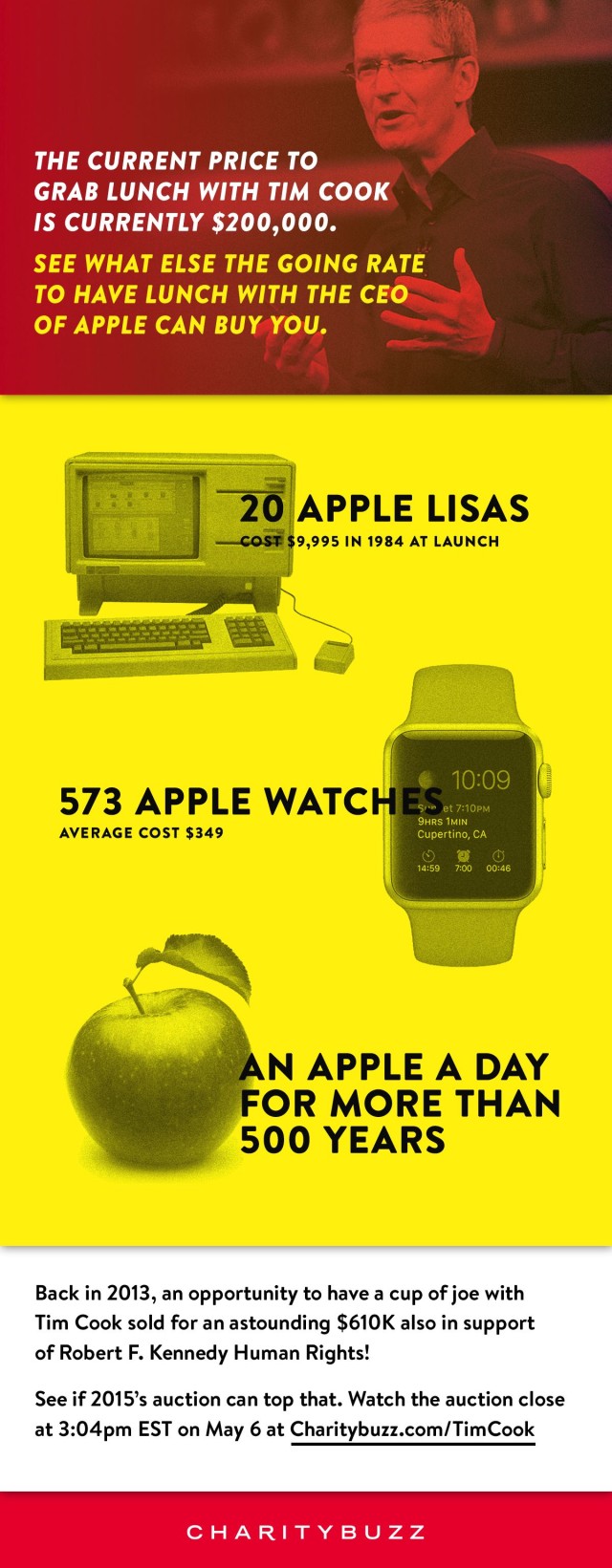 THE CURRENT PRICE TO GRAB LUNCH WITH TIM COOK IS CURRENTLY $200,000.

SEE WHAT ELSE THE GOING RATE TO HAVE LUNCH WITH THE CEO OF APPLE CAN BUY YOU.

20 APPLE LISAS
COST $9,995 IN 1984 AT LAUNCH

573 APPLE WATCHES
AVERAGE COST $349

10:09
Sunset 7:10PM
9HRS 1MIN
Cupertino, CA
14:59 7:00 00:46

AN APPLE A DAY FOR MORE THAN 500 YEARS

Back in 2013, an opportunity to have a cup of joe with Tim Cook sold for an astounding $610K also in support of Robert F. Kennedy Human Rights!

See if 2015's auction can top that. Watch the auction close at 3:04pm EST on May 6 at Charitybuzz.com/TimCook

CHARITYBUZZ