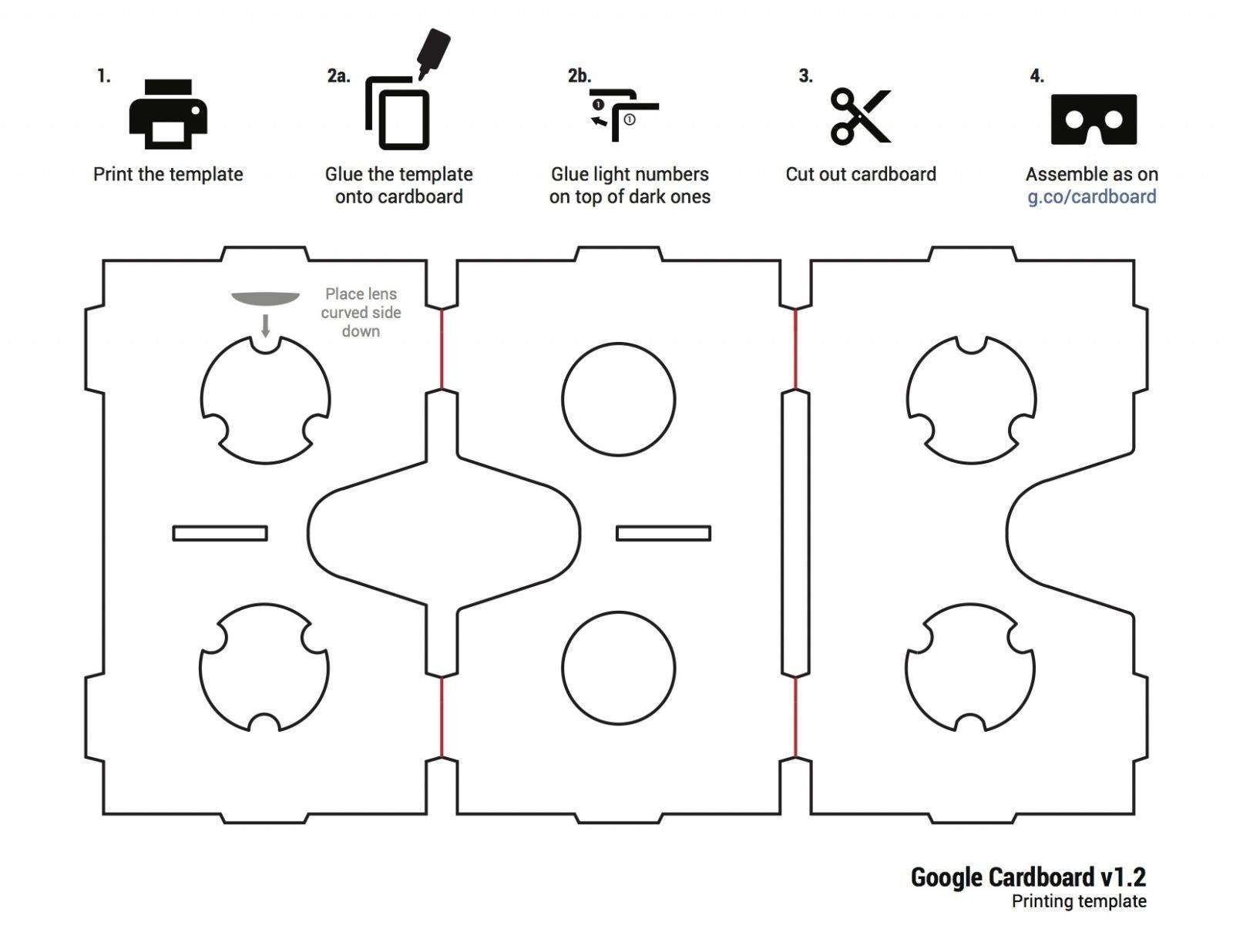 1.
Print the template

2a.
Glue the template onto cardboard

2b.
1
1
Glue light numbers on top of dark ones

3.
Cut out cardboard

4.
Assemble as on g.co/cardboard

Place lens curved side down

Google Cardboard v1.2
Printing template