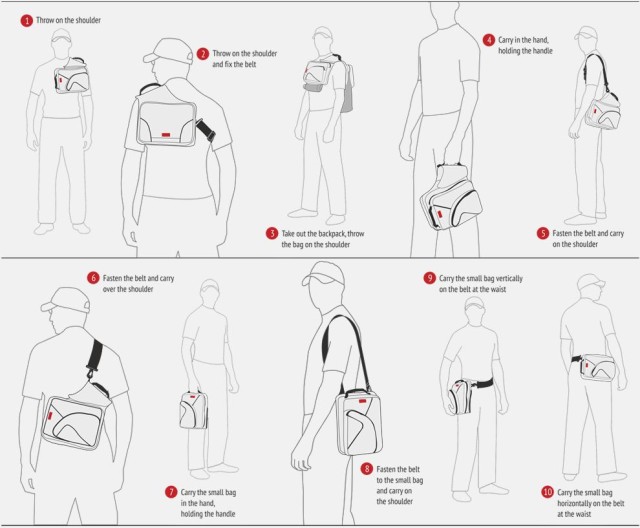 1 Throw on the shoulder

2 Throw on the shoulder and fix the belt

3 Take out the backpack, throw the bag on the shoulder

4 Carry in the hand, holding the handle

5 Fasten the belt and carry on the shoulder

6 Fasten the belt and carry over the shoulder

7 Carry the small bag in the hand, holding the handle

8 Fasten the belt to the small bag and carry on the shoulder

9 Carry the small bag vertically on the belt at the waist

10 Carry the small bag horizontally on the belt at the waist