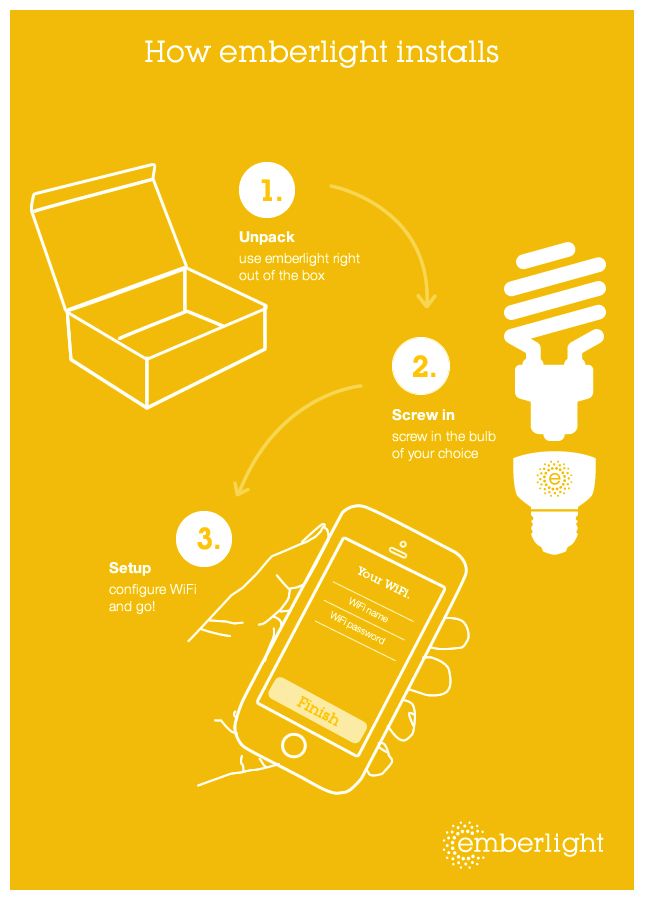 How emberlight installs

1.

Unpack
use emberlight right out of the box

2.

Screw in
screw in the bulb of your choice

e

3.

Setup
configure WiFi and go!

Your WiFi.

WiFi name

WiFi password

Finish

emberlight