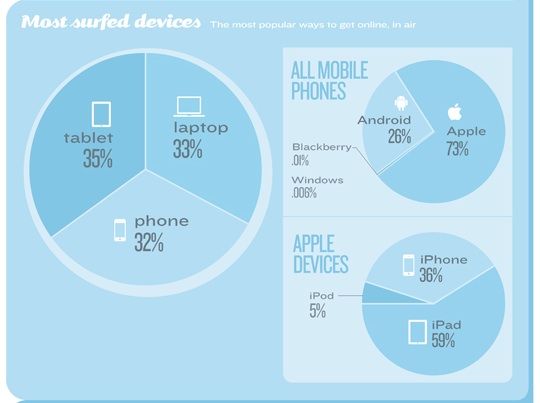 Most surfed devices The most popular ways to get online, in air

tablet
35%

laptop
33%

phone
32%

ALL MOBILE PHONES

Android
26%

Apple
73%

Blackberry
.01%

Windows
.006%

APPLE DEVICES

iPhone
36%

iPod
5%

iPad
59%