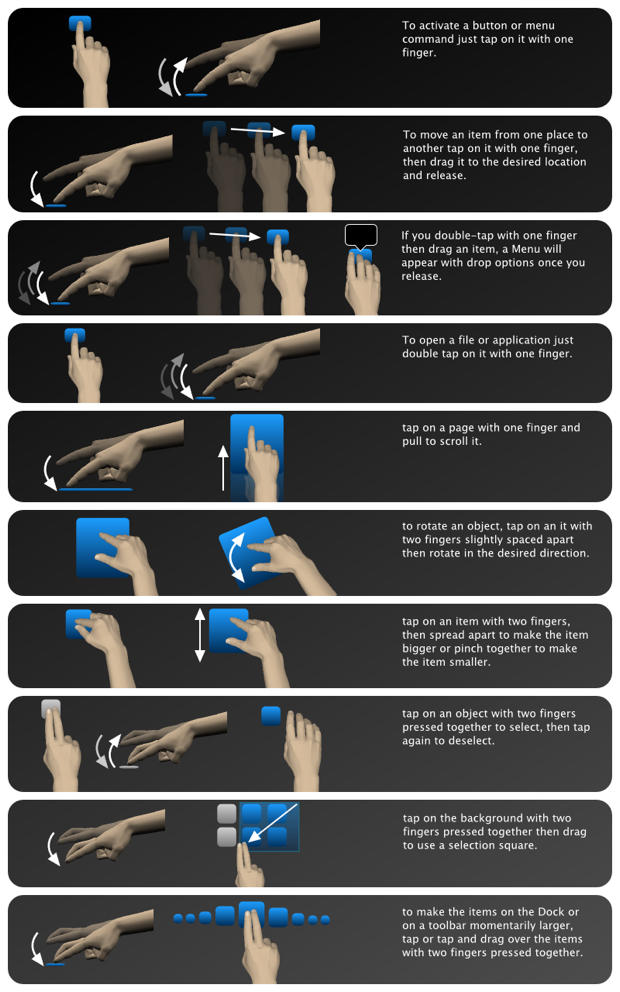 To activate a button or menu command just tap on it with one finger.

To move an item from one place to another tap on it with one finger, then drag it to the desired location and release.

If you double-tap with one finger then drag an item, a Menu will appear with drop options once you release.

To open a file or application just double tap on it with one finger.

tap on a page with one finger and pull to scroll it.

to rotate an object, tap on an it with two fingers slightly spaced apart then rotate in the desired direction.

tap on an item with two fingers, then spread apart to make the item bigger or pinch together to make the item smaller.

tap on an object with two fingers pressed together to select, then tap again to deselect.

tap on the background with two fingers pressed together then drag to use a selection square.

to make the items on the Dock or on a toolbar momentarily larger, tap or tap and drag over the items with two fingers pressed together.