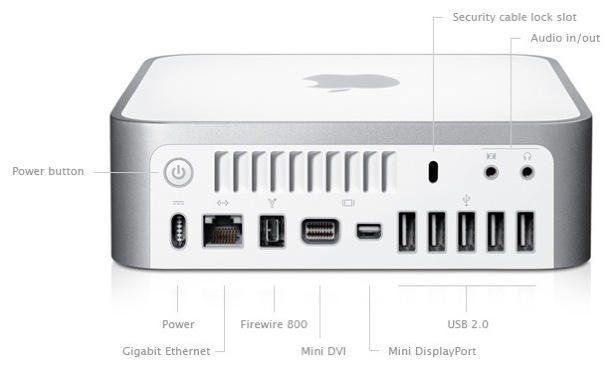 Security cable lock slot

Audio in/out

Power button

Power

Gigabit Ethernet

Firewire 800

Mini DVI

Mini DisplayPort

USB 2.0